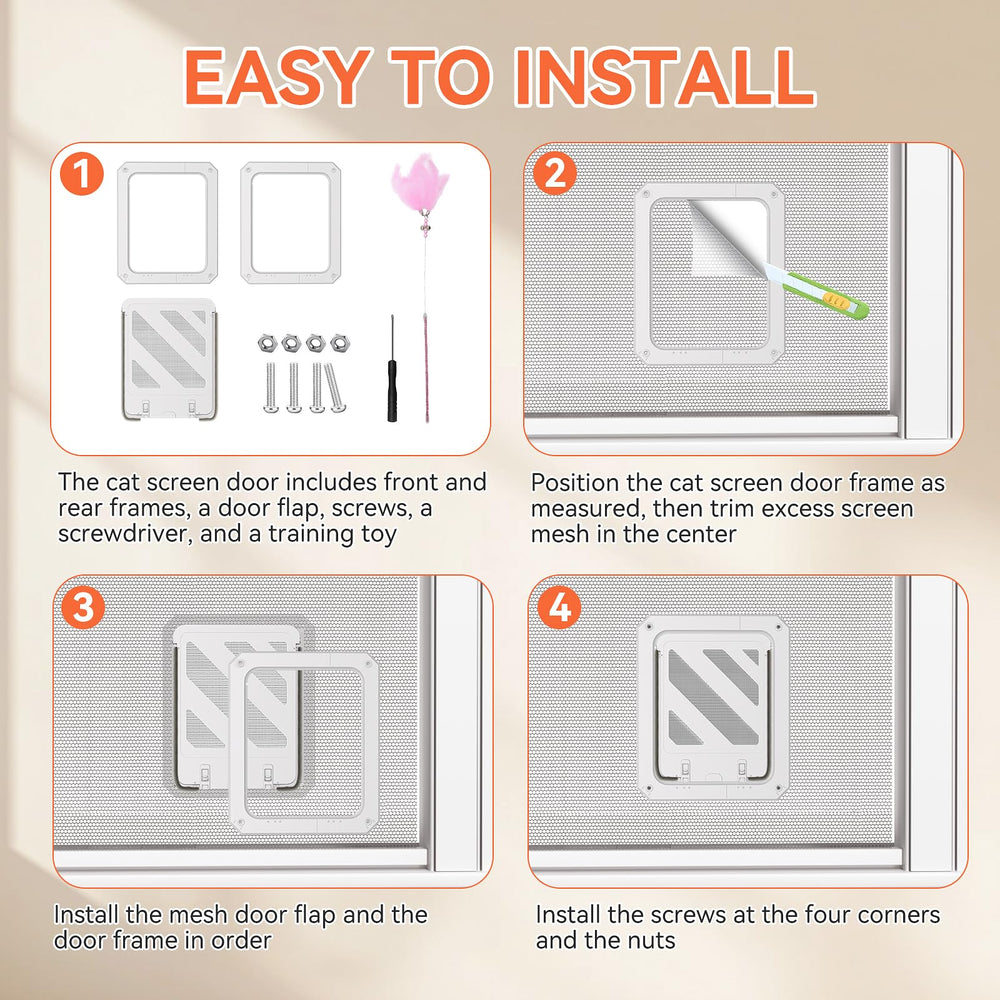 EASY TO INSTALL

1

The cat screen door includes front and rear frames, a door flap, screws, a screwdriver, and a training toy

2

Position the cat screen door frame as measured, then trim excess screen mesh in the center

3

Install the mesh door flap and the door frame in order

4

Install the screws at the four corners and the nuts