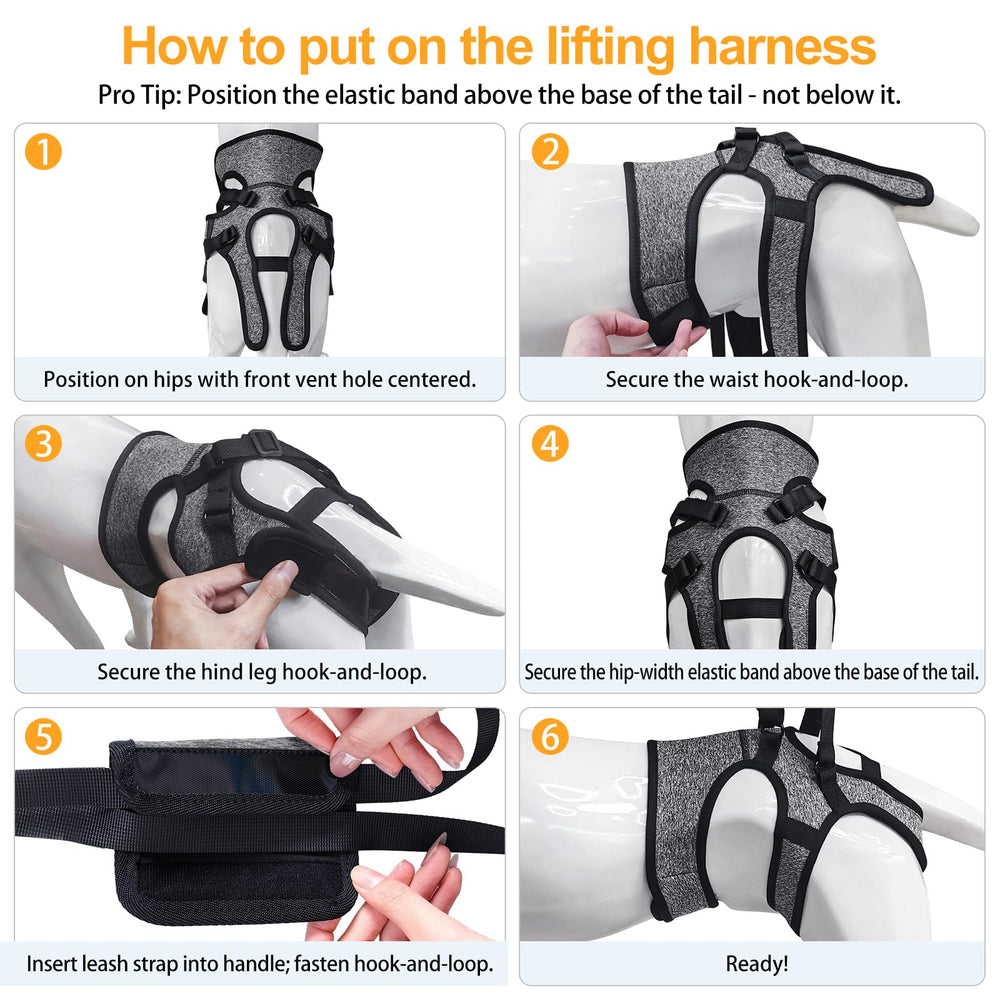 How to put on the lifting harness

Pro Tip: Position the elastic band above the base of the tail - not below it.

1

Position on hips with front vent hole centered.

2

Secure the waist hook-and-loop.

3

Secure the hind leg hook-and-loop.

4

Secure the hip-width elastic band above the base of the tail.

5

Insert leash strap into handle; fasten hook-and-loop.

6

Ready!