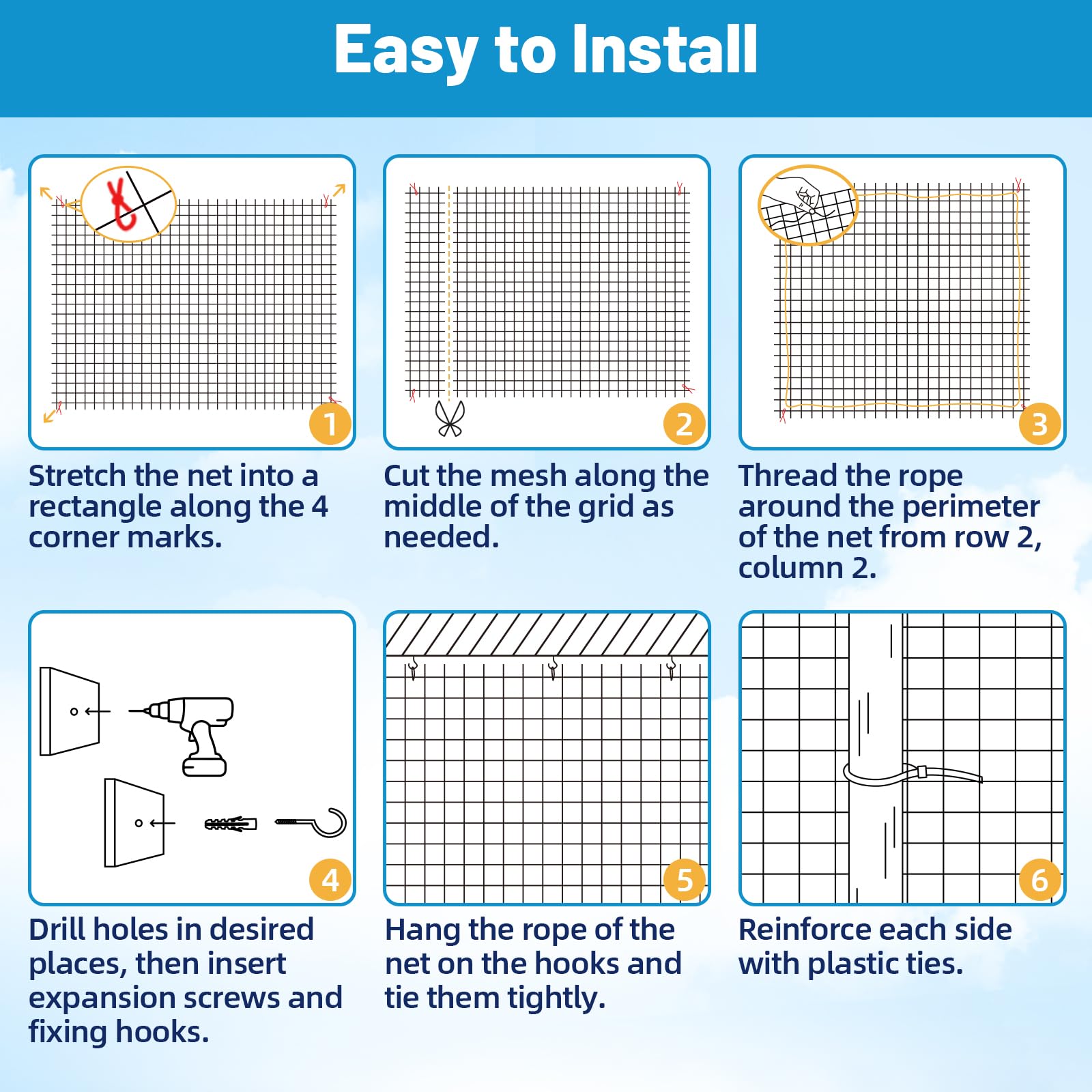 Easy to Install

1

Stretch the net into a rectangle along the 4 corner marks.

2

Cut the mesh along the middle of the grid as needed.

3

Thread the rope around the perimeter of the net from row 2, column 2.

4

Drill holes in desired places, then insert expansion screws and fixing hooks.

5

Hang the rope of the net on the hooks and tie them tightly.

6

Reinforce each side with plastic ties.