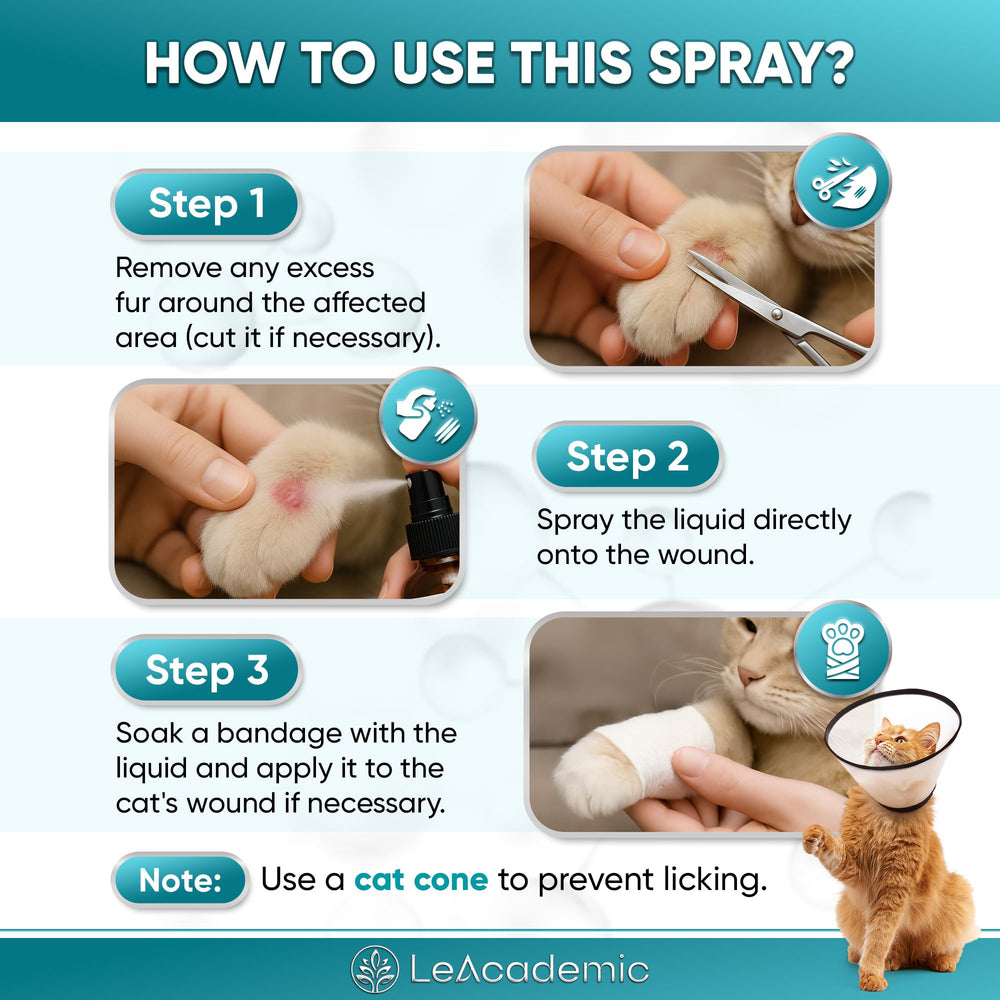 HOW TO USE THIS SPRAY?

Step 1

Remove any excess fur around the affected area (cut it if necessary).

Step 2

Spray the liquid directly onto the wound.

Step 3

Soak a bandage with the liquid and apply it to the cat's wound if necessary.

Note: Use a cat cone to prevent licking.

LeAcademic