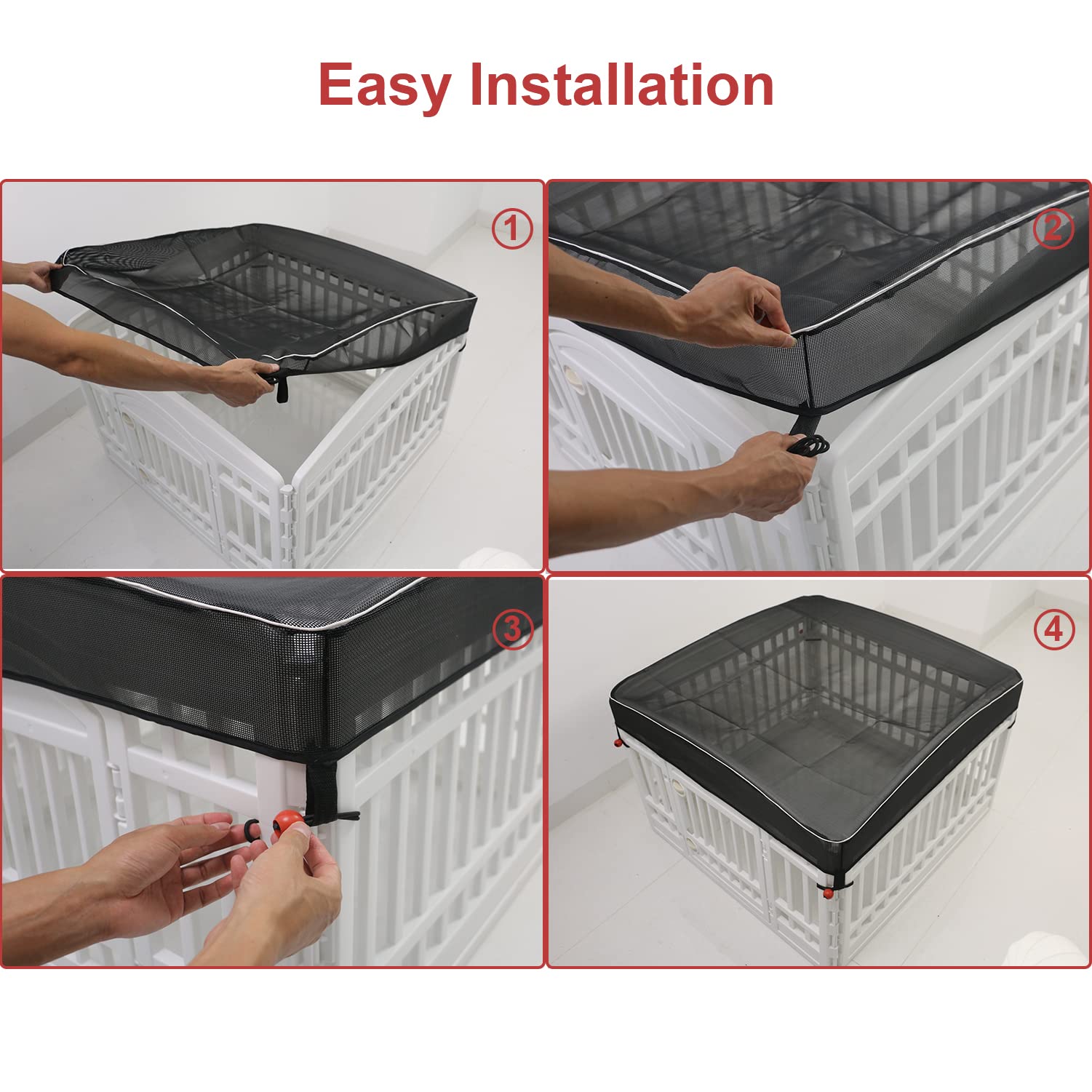 Easy Installation

①

②

③

④