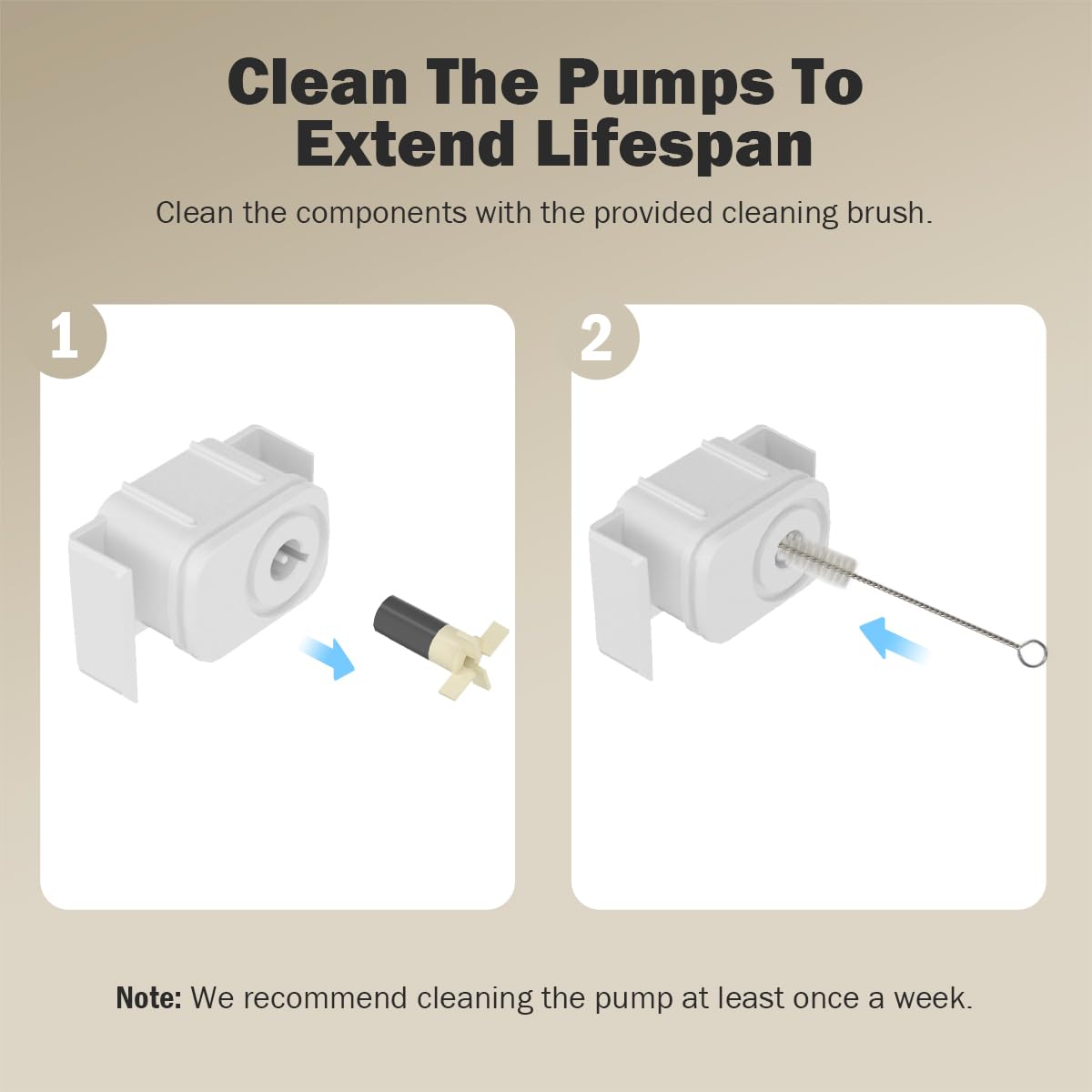 Clean The Pumps To Extend Lifespan

Clean the components with the provided cleaning brush.

1

2

Note: We recommend cleaning the pump at least once a week.