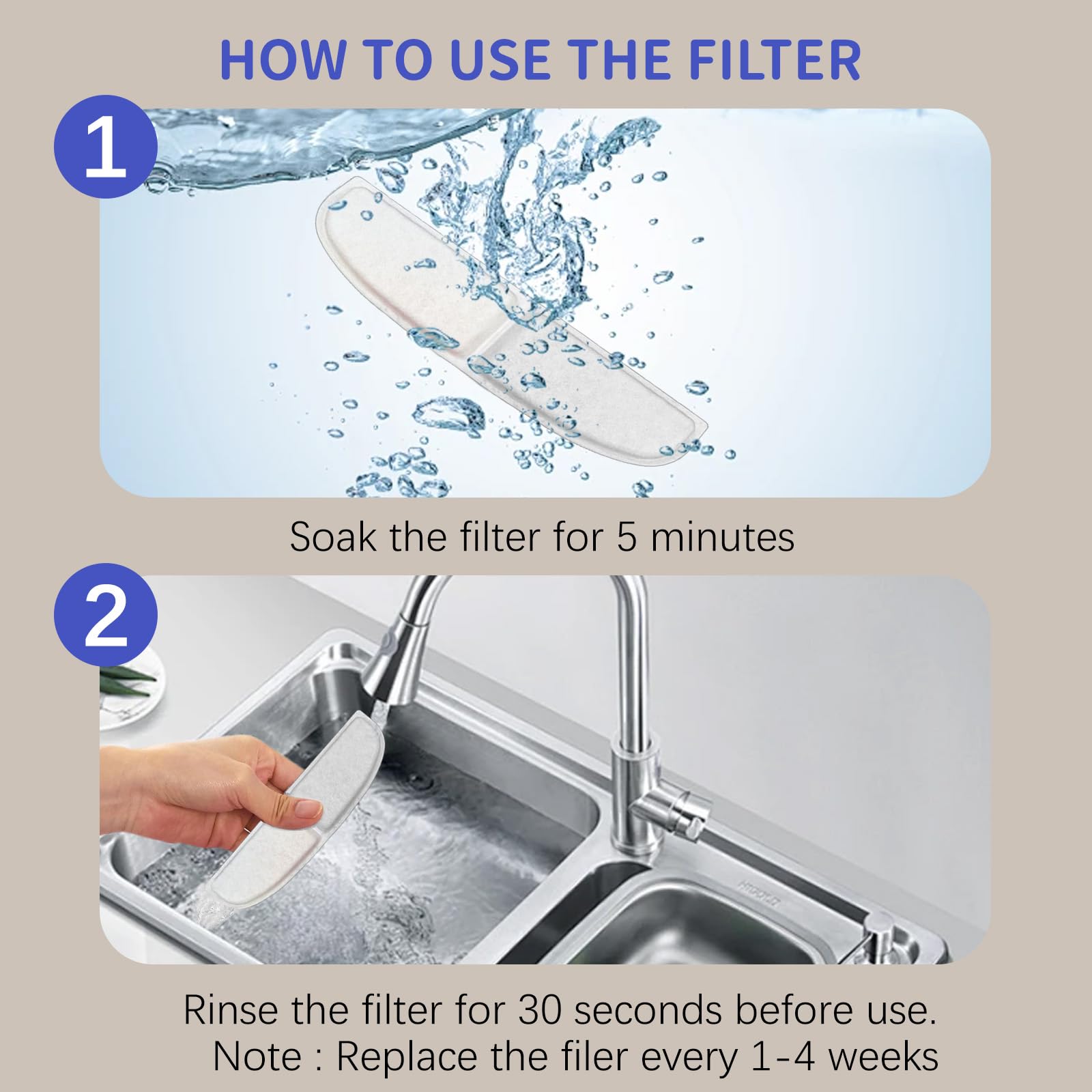 HOW TO USE THE FILTER

1

Soak the filter for 5 minutes

2

Rinse the filter for 30 seconds before use.
Note : Replace the filer every 1-4 weeks