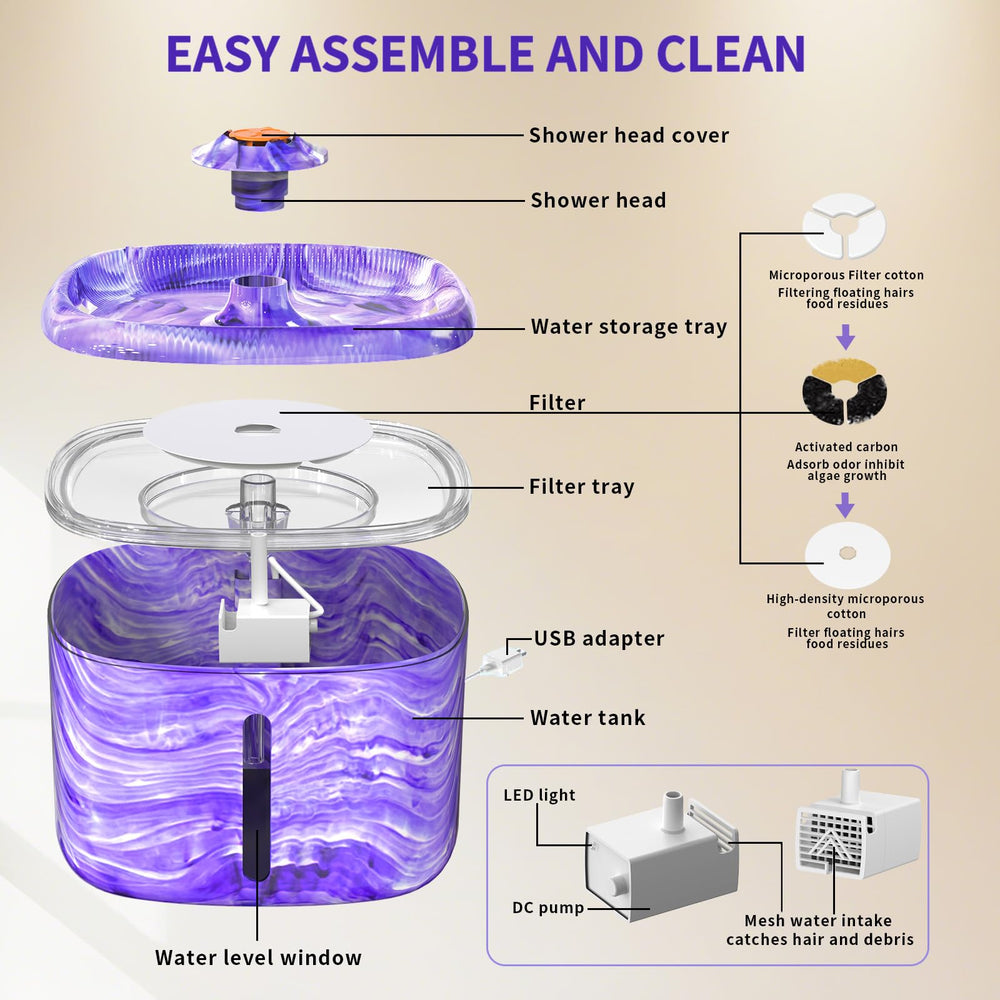 EASY ASSEMBLE AND CLEAN

Shower head cover

Shower head

Water storage tray

Filter

Filter tray

USB adapter

Water tank

Water level window

Microporous Filter cotton
Filtering floating hairs food residues

Activated carbon
Adsorb odor inhibit algae growth

High-density microporous cotton
Filter floating hairs food residues

LED light

DC pump

Mesh water intake catches hair and debris