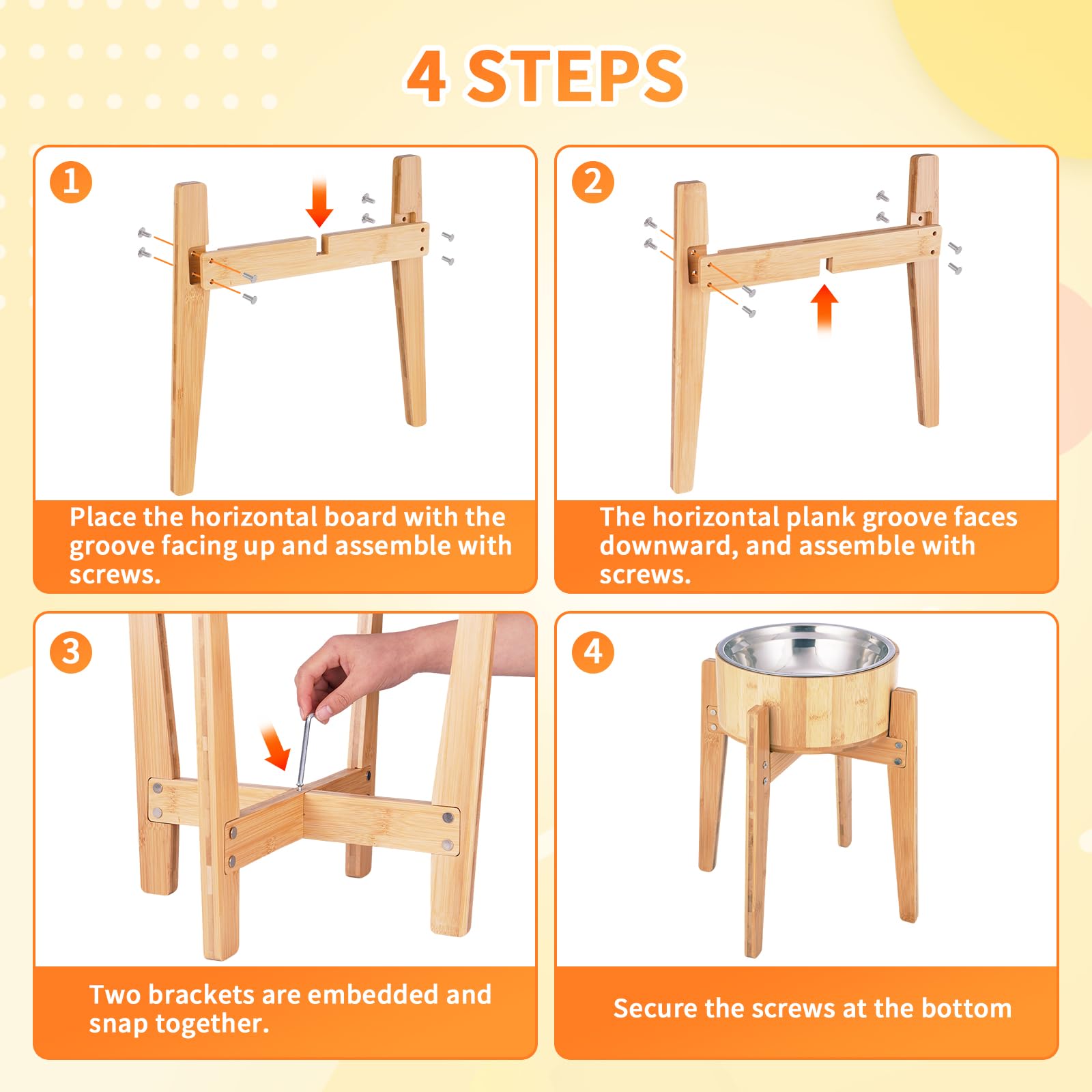 4 STEPS

1

Place the horizontal board with the groove facing up and assemble with screws.

2

The horizontal plank groove faces downward, and assemble with screws.

3

Two brackets are embedded and snap together.

4

Secure the screws at the bottom