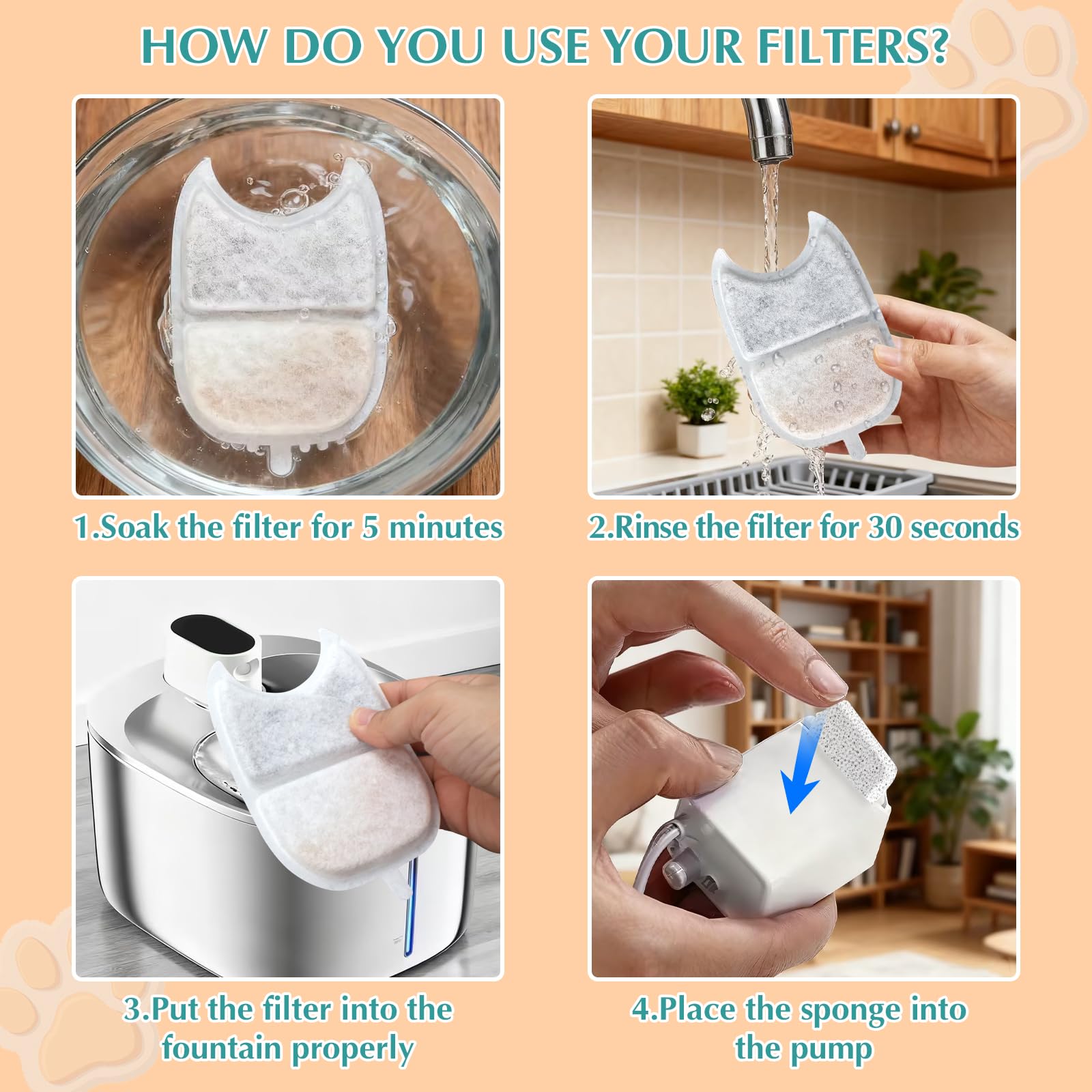 HOW DO YOU USE YOUR FILTERS?

1.Soak the filter for 5 minutes

2.Rinse the filter for 30 seconds

3.Put the filter into the fountain properly

4.Place the sponge into the pump