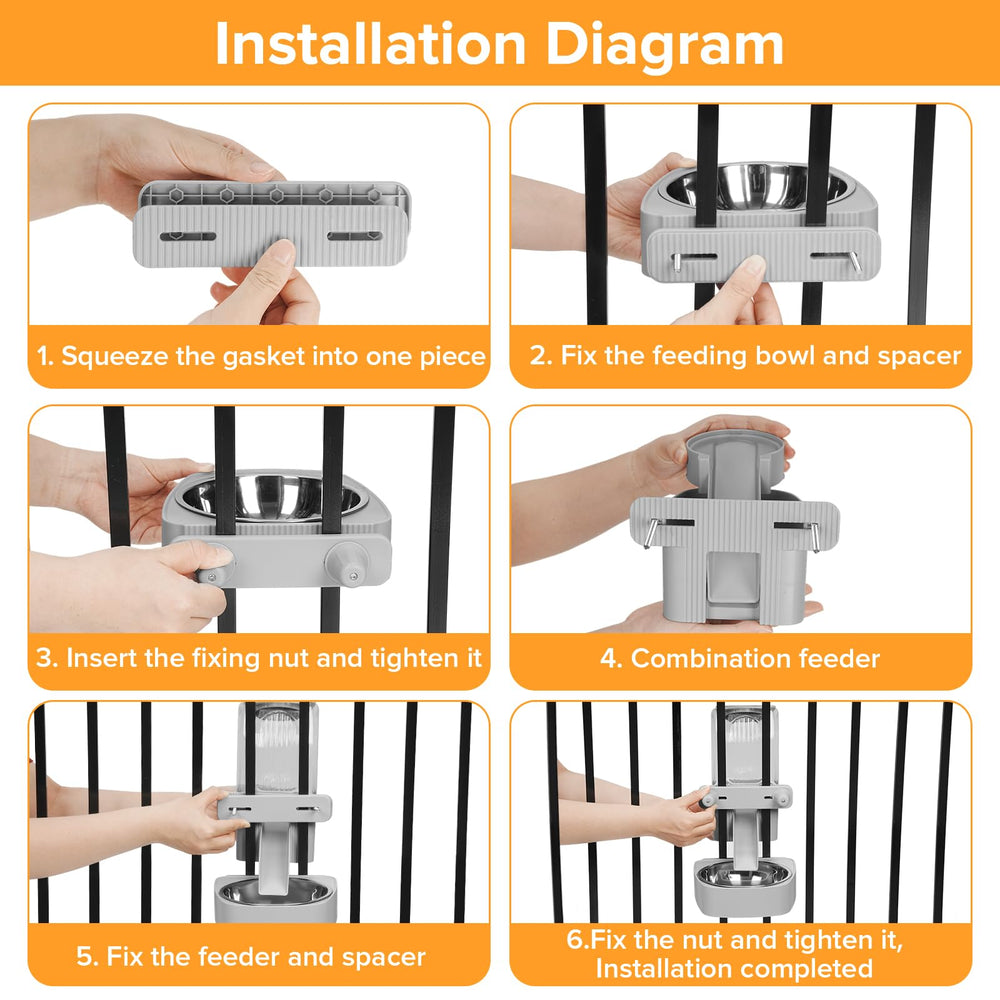 Installation Diagram

1. Squeeze the gasket into one piece

2. Fix the feeding bowl and spacer

3. Insert the fixing nut and tighten it

4. Combination feeder

5. Fix the feeder and spacer

6.Fix the nut and tighten it, Installation completed