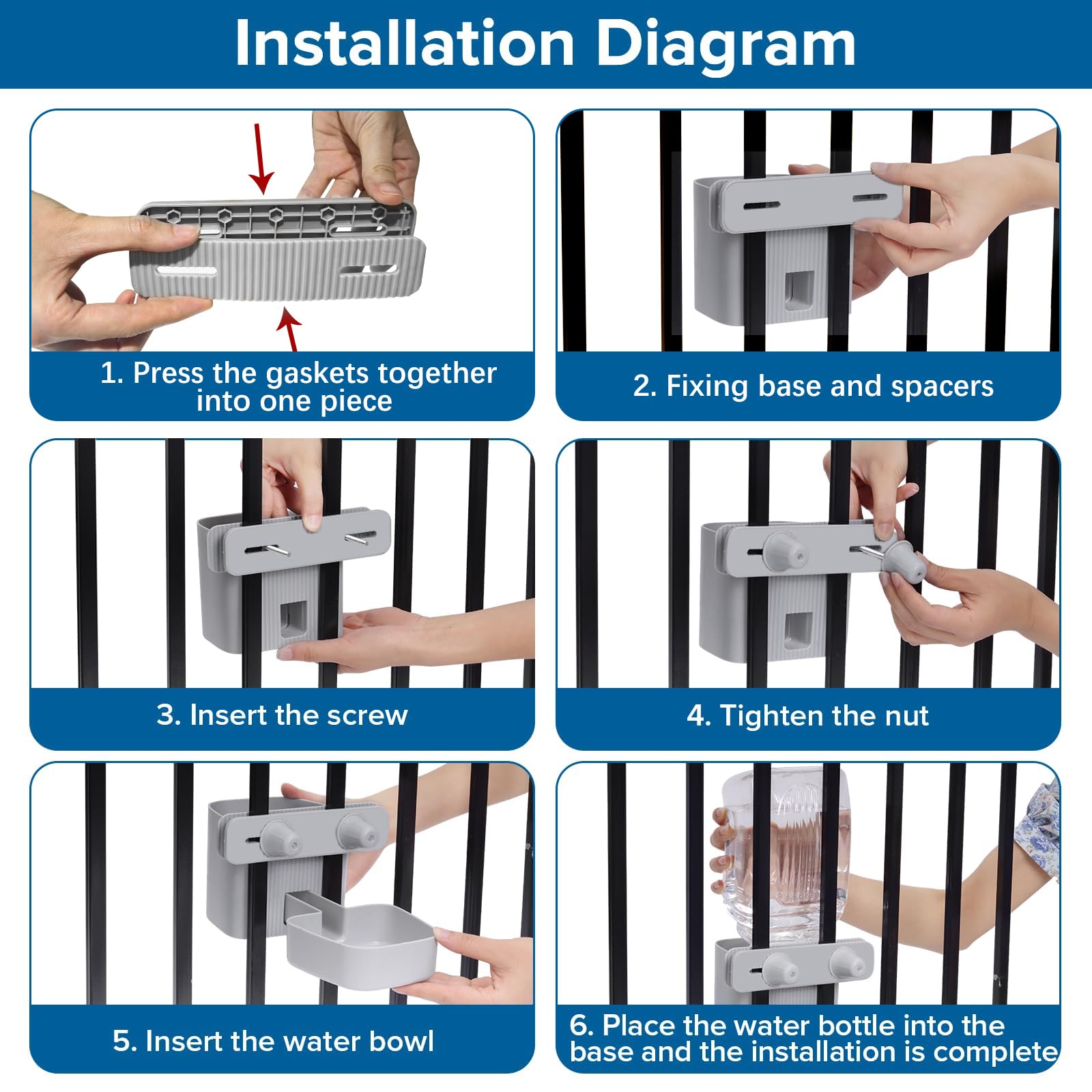 Installation Diagram

1. Press the gaskets together into one piece

2. Fixing base and spacers

3. Insert the screw

4. Tighten the nut

5. Insert the water bowl

6. Place the water bottle into the base and the installation is complete