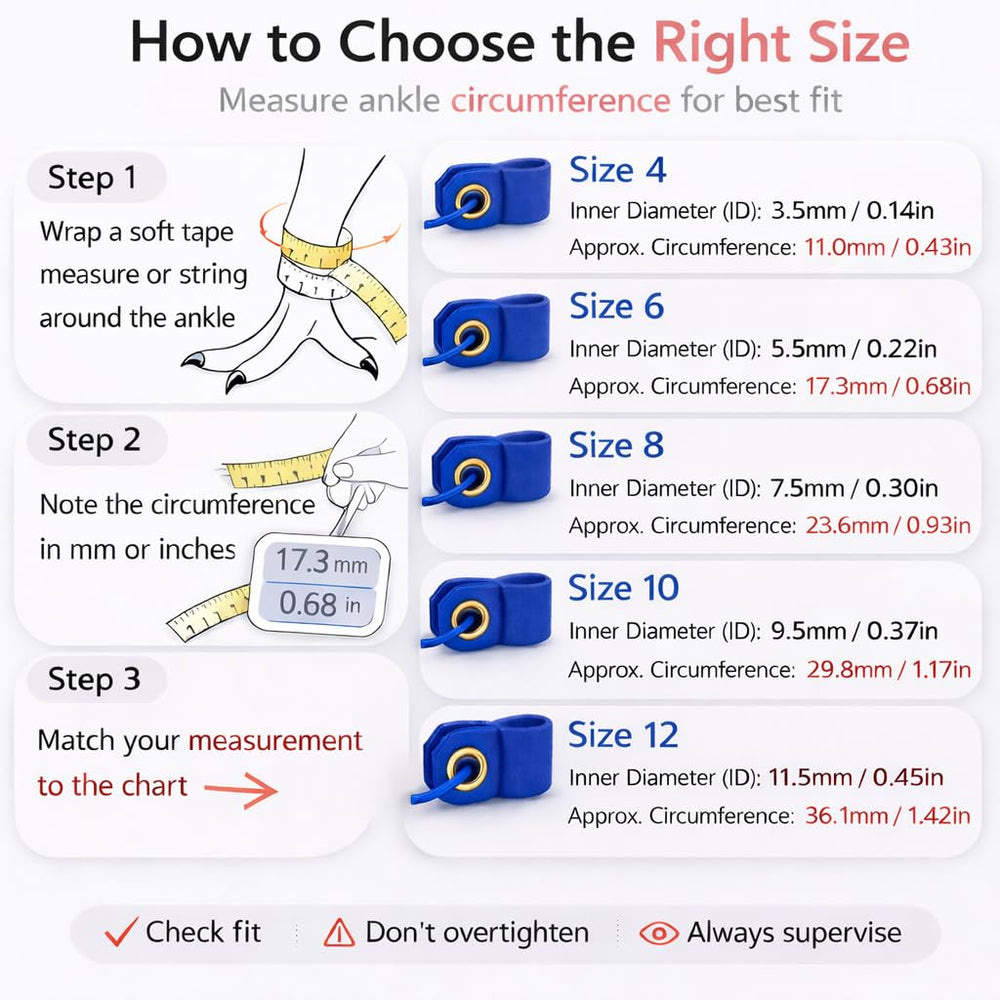 How to Choose the Right Size

Measure ankle circumference for best fit

Step 1

Wrap a soft tape measure or string around the ankle

Step 2

Note the circumference in mm or inches

17.3 mm
0.68 in

Step 3

Match your measurement to the chart

Size 4
Inner Diameter (ID): 3.5mm / 0.14in
Approx. Circumference: 11.0mm / 0.43in

Size 6
Inner Diameter (ID): 5.5mm / 0.22in
Approx. Circumference: 17.3mm / 0.68in

Size 8
Inner Diameter (ID): 7.5mm / 0.30in
Approx. Circumference: 23.6mm / 0.93in

Size 10
Inner Diameter (ID): 9.5mm / 0.37in
Approx. Circumference: 29.8mm / 1.17in

Size 12
Inner Diameter (ID): 11.5mm / 0.45in
Approx. Circumference: 36.1mm / 1.42in

Check fit Don't overtighten Always supervise