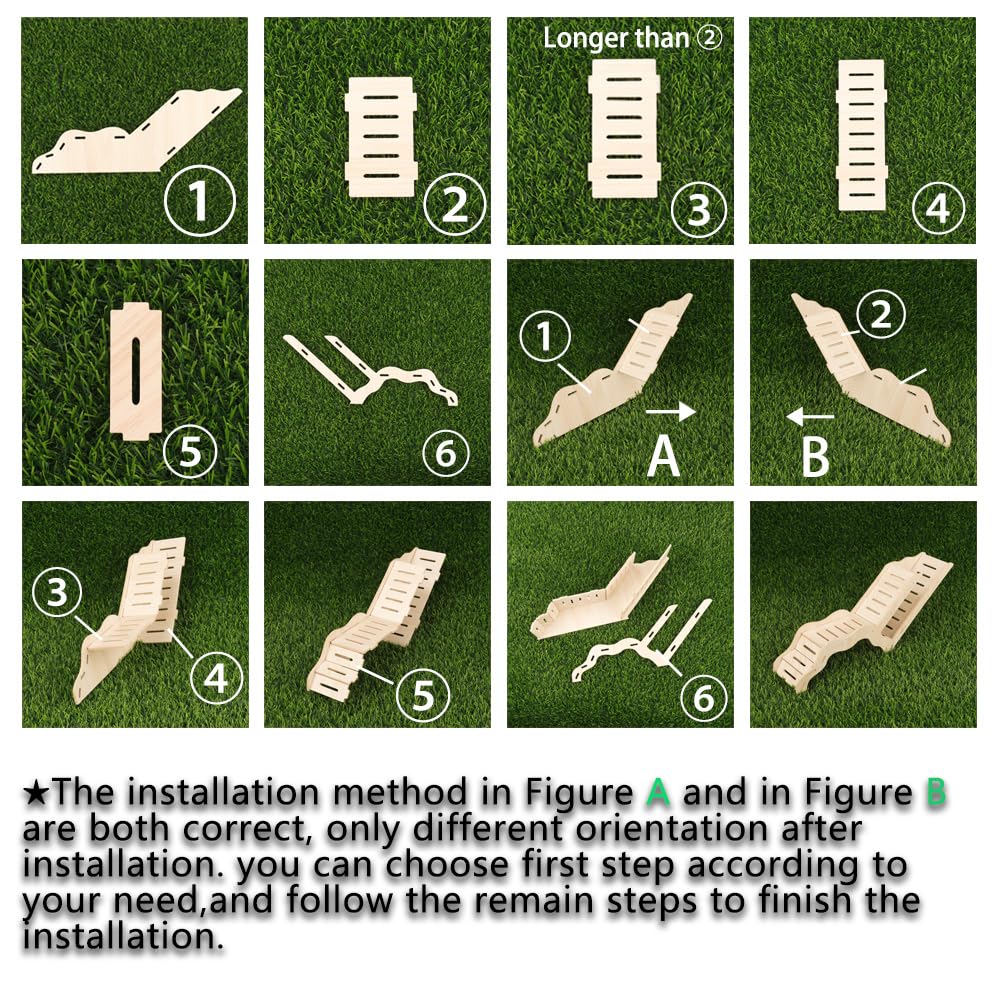 1

2

Longer than ②

3

4

5

6

1

A

2

B

3

4

5

6

★The installation method in Figure A and in Figure B are both correct, only different orientation after installation. you can choose first step according to your need,and follow the remain steps to finish the installation.