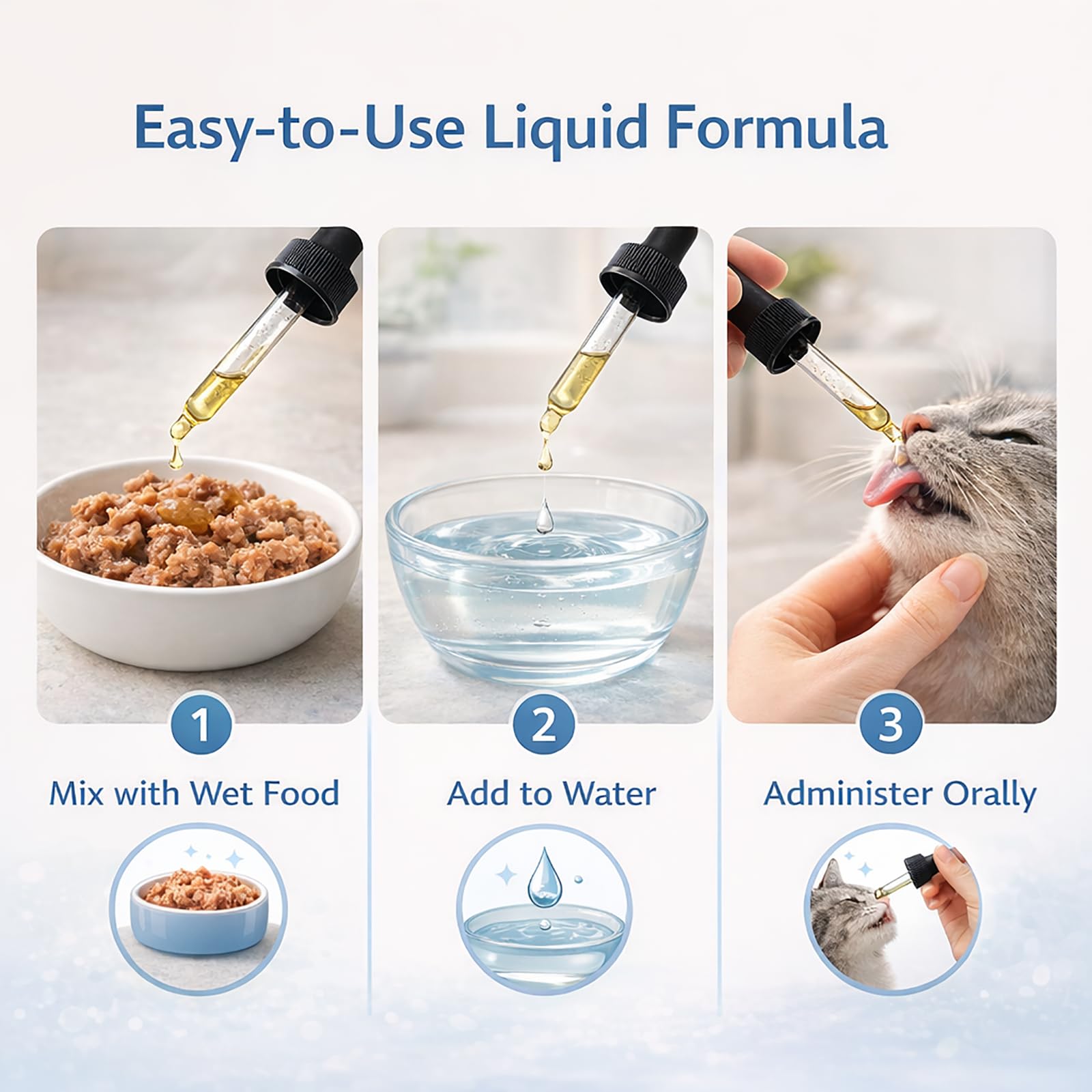 Easy-to-Use Liquid Formula

1
Mix with Wet Food

2
Add to Water

3
Administer Orally