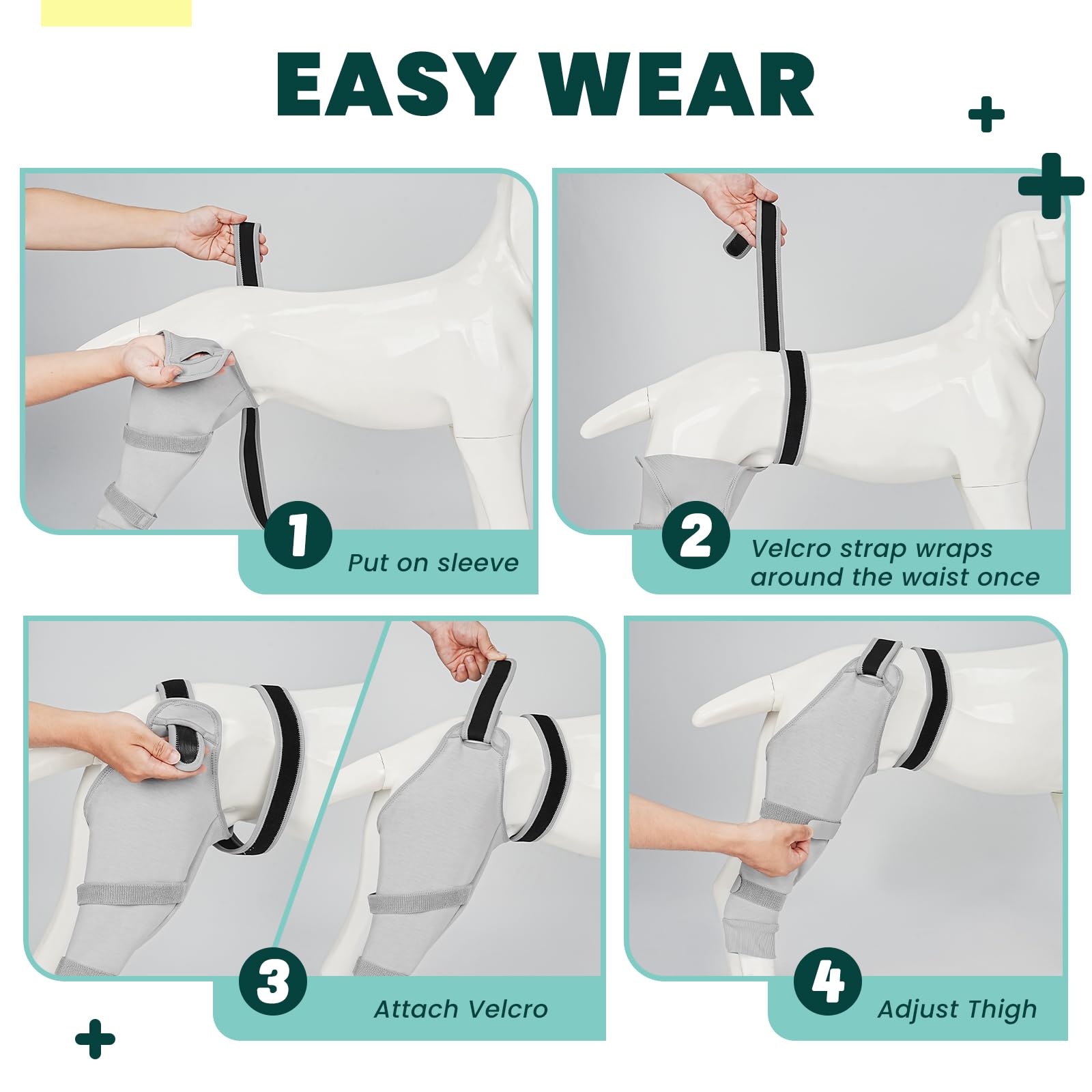 EASY WEAR

1 Put on sleeve

2 Velcro strap wraps around the waist once

3 Attach Velcro

4 Adjust Thigh