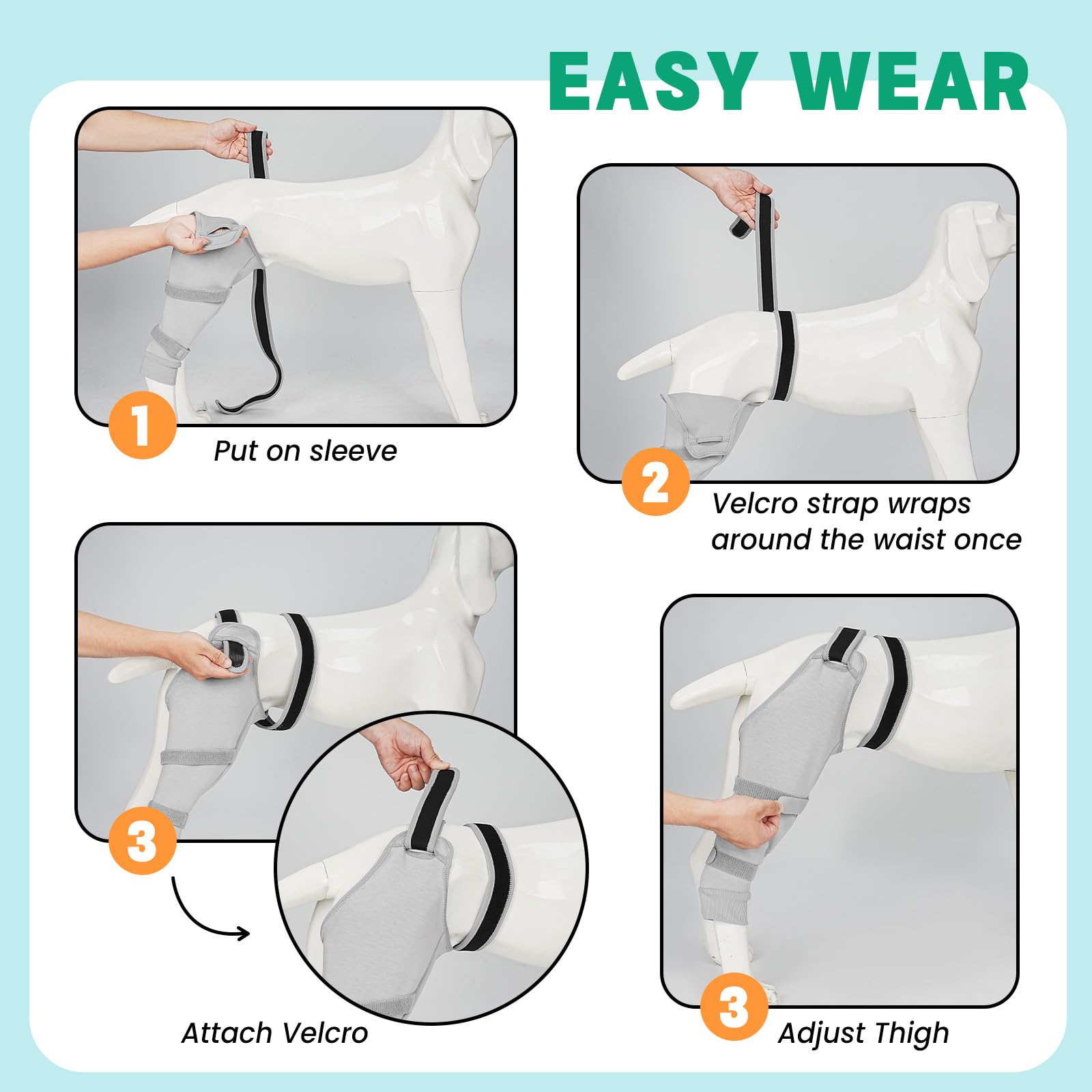 EASY WEAR

1
Put on sleeve

2
Velcro strap wraps around the waist once

3
Attach Velcro

3
Adjust Thigh