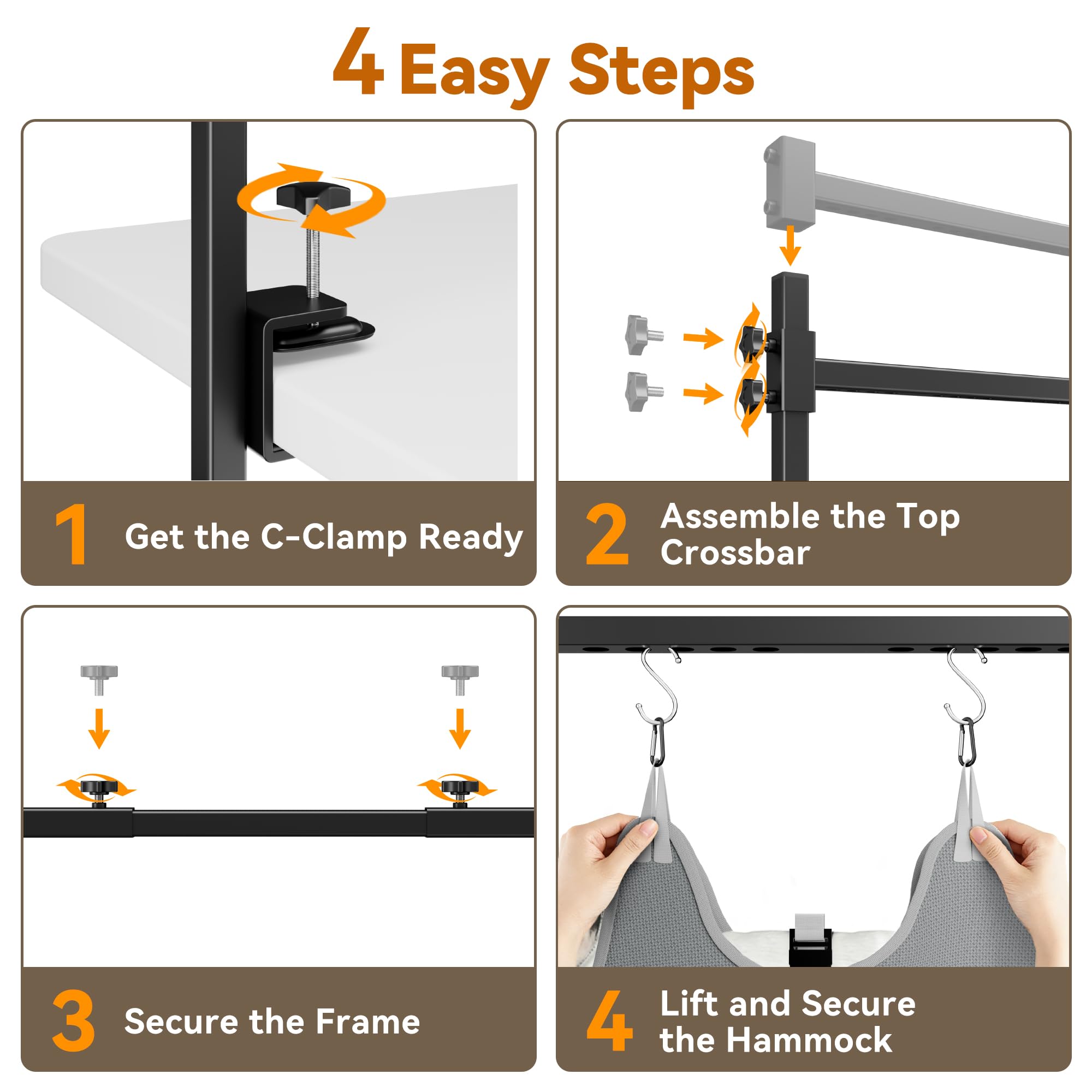 4 Easy Steps

1 Get the C-Clamp Ready

2 Assemble the Top Crossbar

3 Secure the Frame

4 Lift and Secure the Hammock