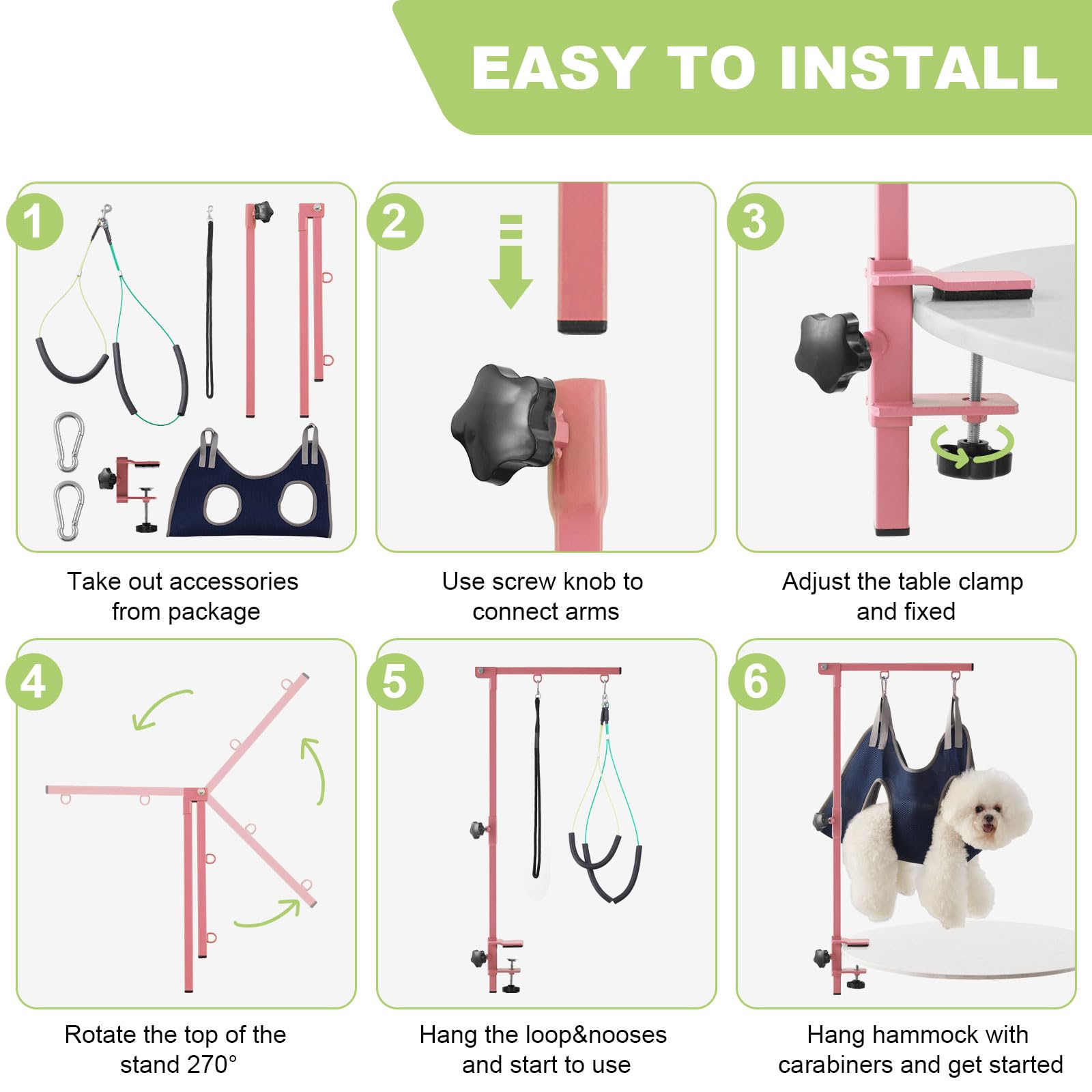 EASY TO INSTALL

1

Take out accessories from package

2

Use screw knob to connect arms

3

Adjust the table clamp and fixed

4

Rotate the top of the stand 270°

5

Hang the loop&nooses and start to use

6

Hang hammock with carabiners and get started