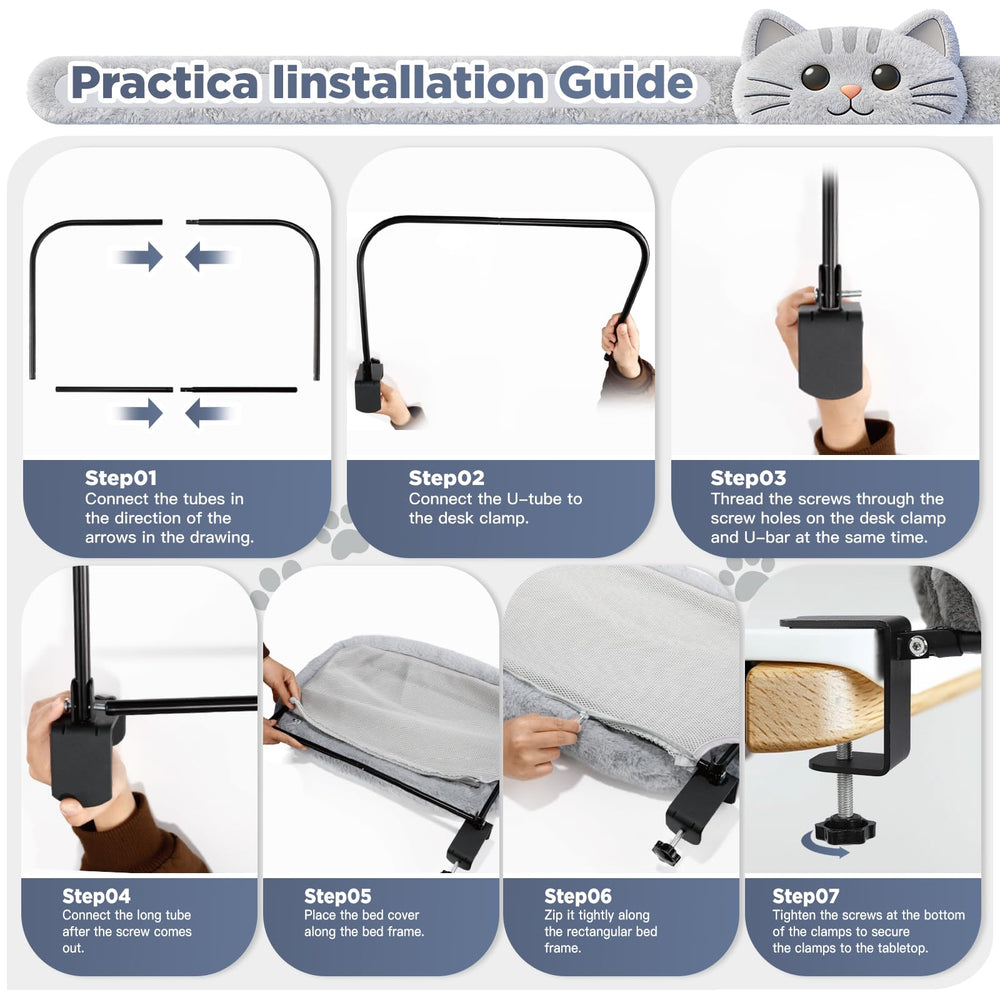 Practica linstallation Guide

Step01
Connect the tubes in the direction of the arrows in the drawing.

Step02
Connect the U-tube to the desk clamp.

Step03
Thread the screws through the screw holes on the desk clamp and U-bar at the same time.

Step04
Connect the long tube after the screw comes out.

Step05
Place the bed cover along the bed frame.

Step06
Zip it tightly along the rectangular bed frame.

Step07
Tighten the screws at the bottom of the clamps to secure the clamps to the tabletop.