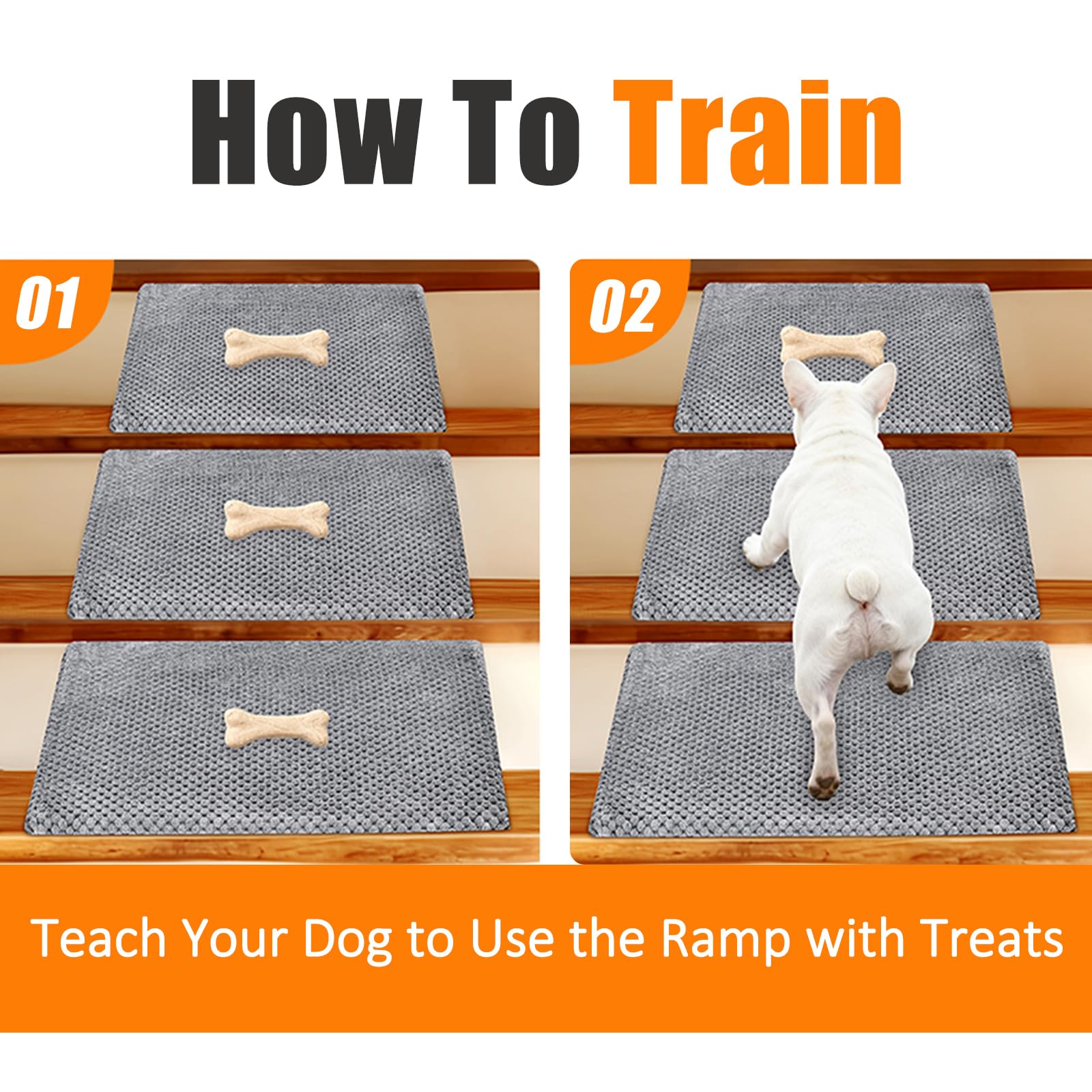 How To Train

01

02

Teach Your Dog to Use the Ramp with Treats