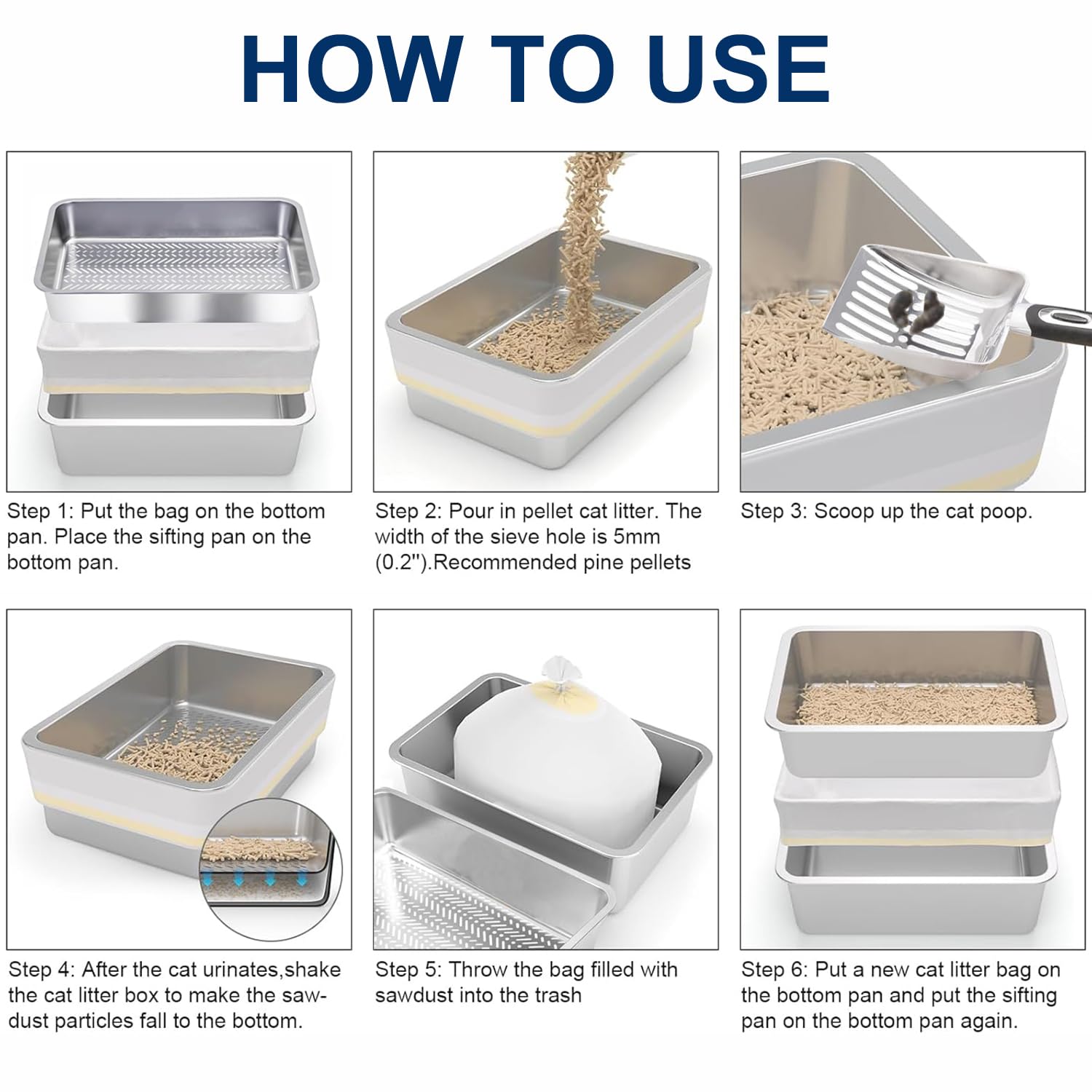 HOW TO USE

Step 1: Put the bag on the bottom pan. Place the sifting pan on the bottom pan.

Step 2: Pour in pellet cat litter. The width of the sieve hole is 5mm (0.2").Recommended pine pellets

Step 3: Scoop up the cat poop.

Step 4: After the cat urinates,shake the cat litter box to make the sawdust particles fall to the bottom.

Step 5: Throw the bag filled with sawdust into the trash

Step 6: Put a new cat litter bag on the bottom pan and put the sifting pan on the bottom pan again.