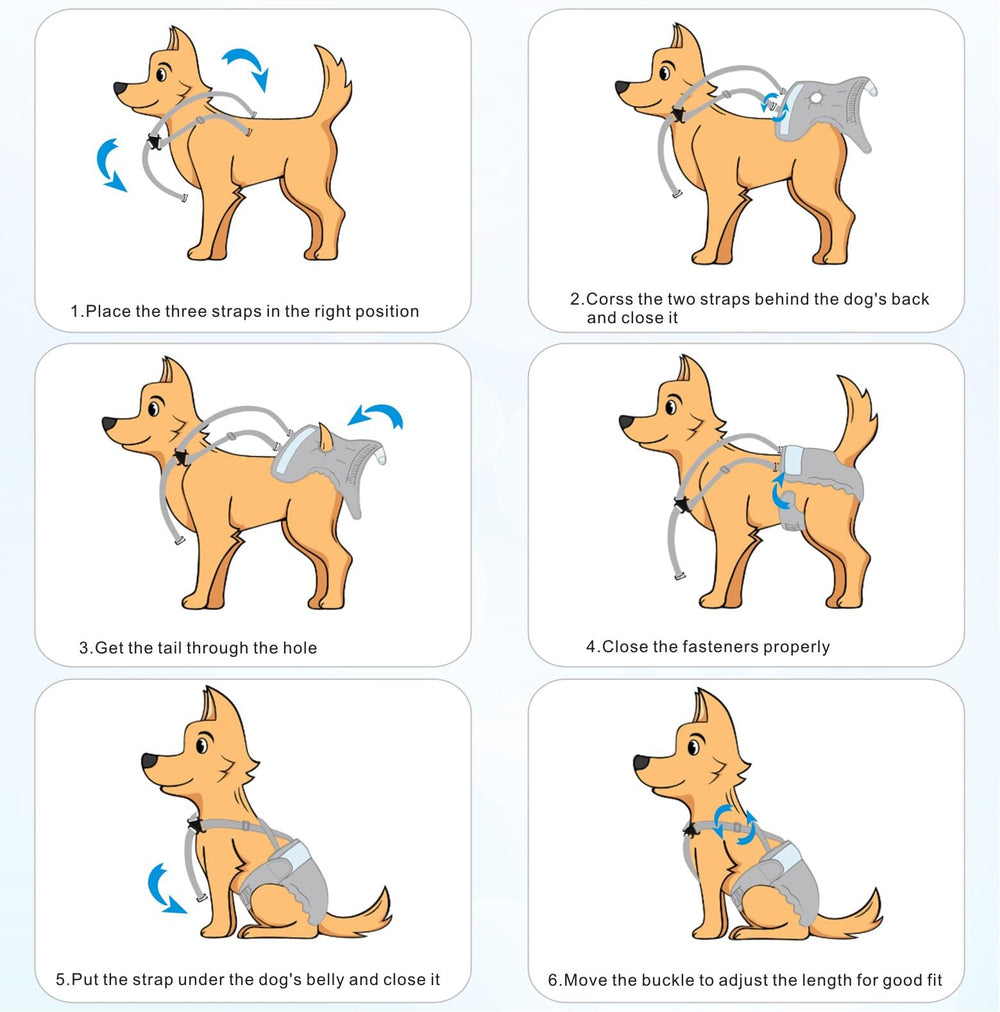 1.Place the three straps in the right position

2.Corss the two straps behind the dog's back and close it

3.Get the tail through the hole

4.Close the fasteners properly

5.Put the strap under the dog's belly and close it

6.Move the buckle to adjust the length for good fit