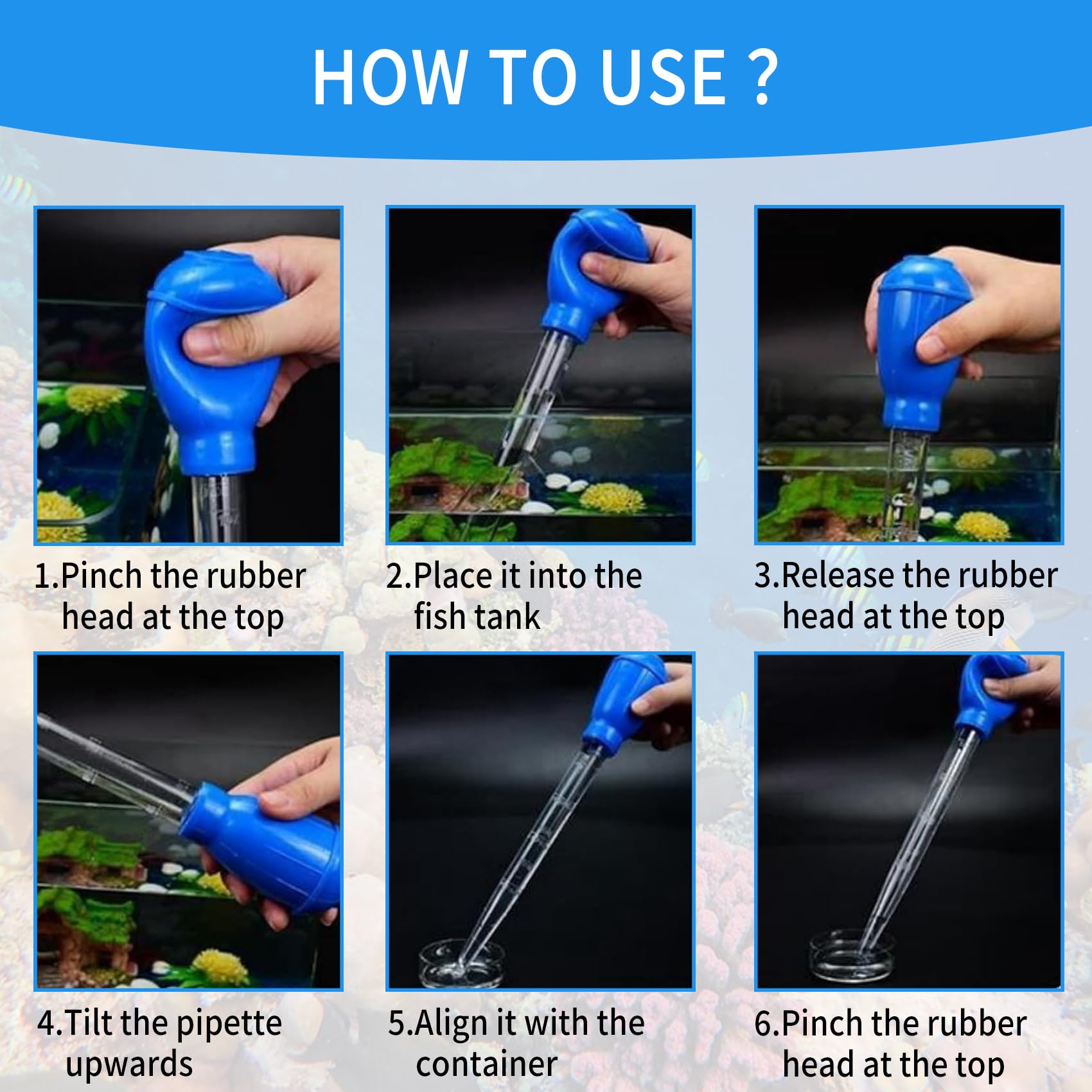 HOW TO USE ?

1.Pinch the rubber head at the top

2.Place it into the fish tank

3.Release the rubber head at the top

4.Tilt the pipette upwards

5.Align it with the container

6.Pinch the rubber head at the top