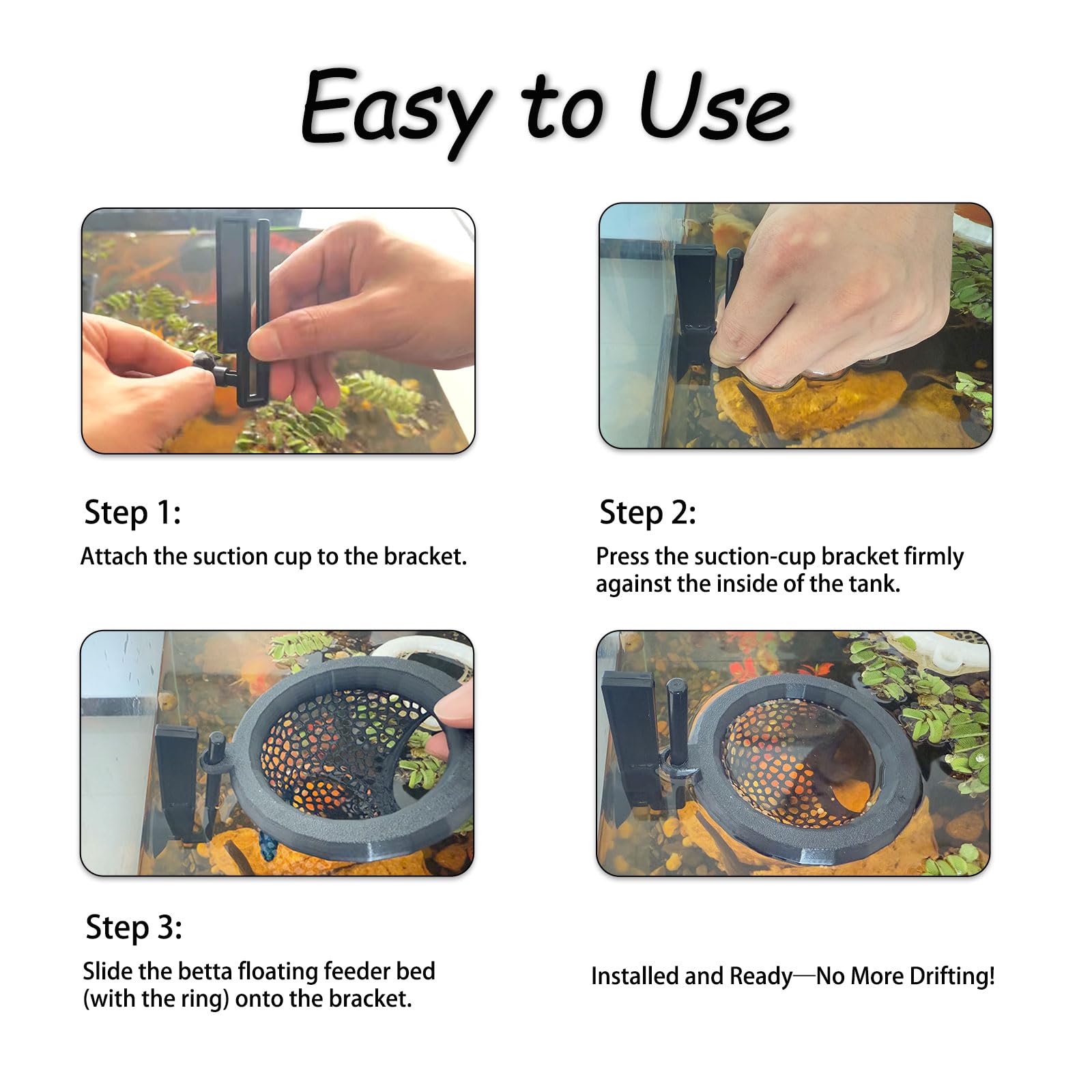 Easy to Use

Step 1:
Attach the suction cup to the bracket.

Step 2:
Press the suction-cup bracket firmly against the inside of the tank.

Step 3:
Slide the betta floating feeder bed (with the ring) onto the bracket.

Installed and Ready—No More Drifting!