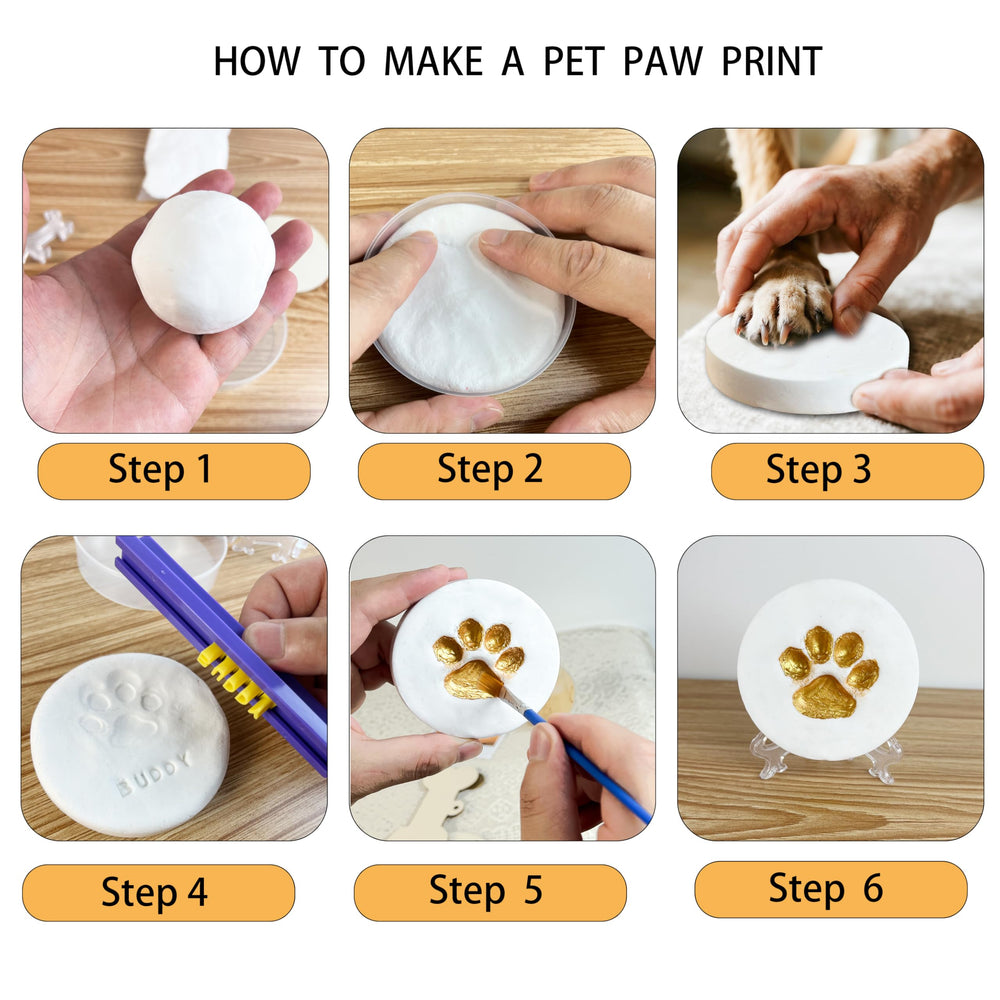 HOW TO MAKE A PET PAW PRINT

Step 1

Step 2

Step 3

BUDDY

Step 4

Step 5

Step 6