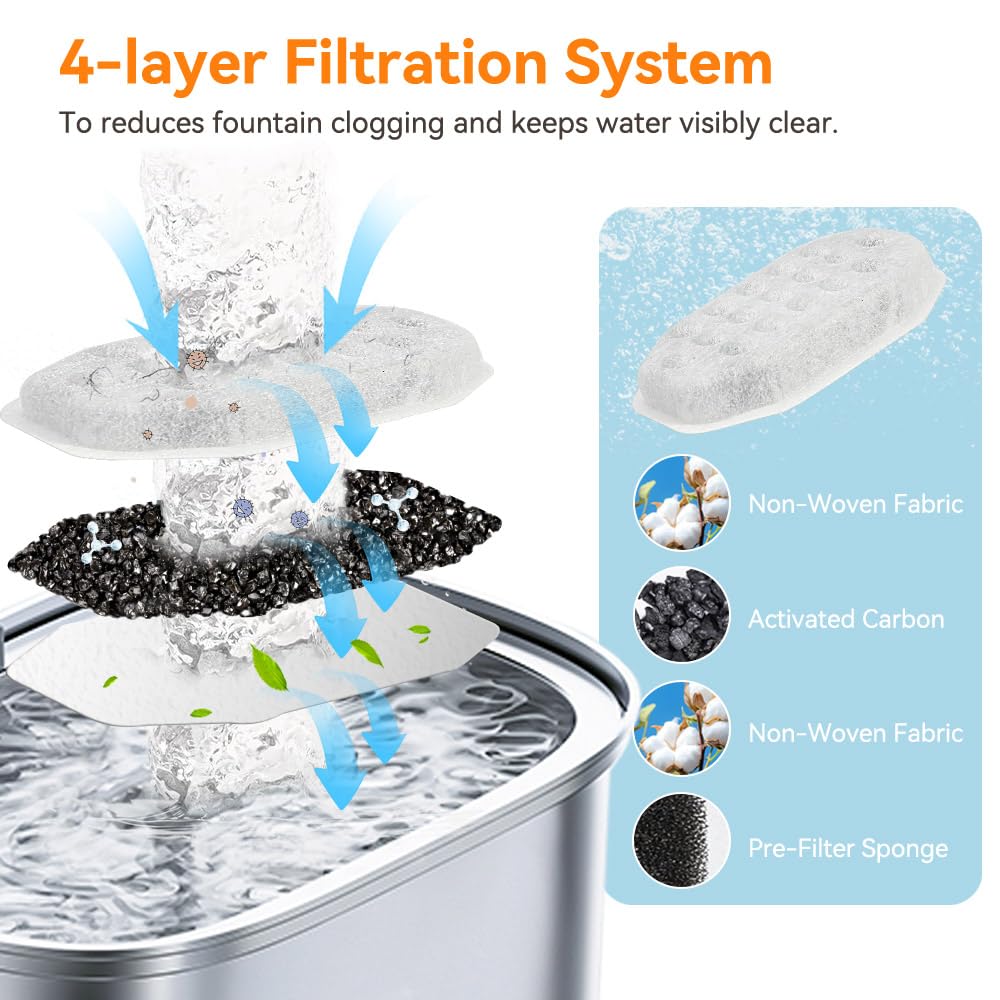 4-layer Filtration System

To reduces fountain clogging and keeps water visibly clear.

Non-Woven Fabric

Activated Carbon

Non-Woven Fabric

Pre-Filter Sponge