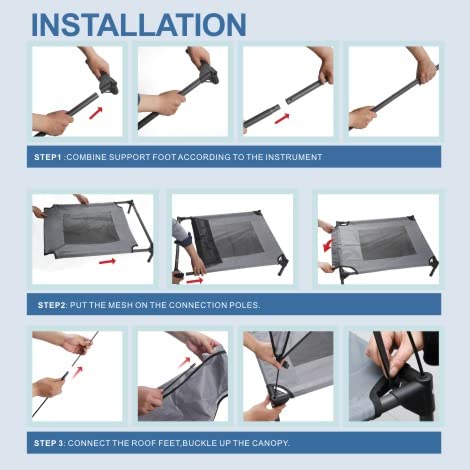 INSTALLATION

STEP1 :COMBINE SUPPORT FOOT ACCORDING TO THE INSTRUMENT

STEP2: PUT THE MESH ON THE CONNECTION POLES.

STEP 3: CONNECT THE ROOF FEET,BUCKLE UP THE CANOPY.