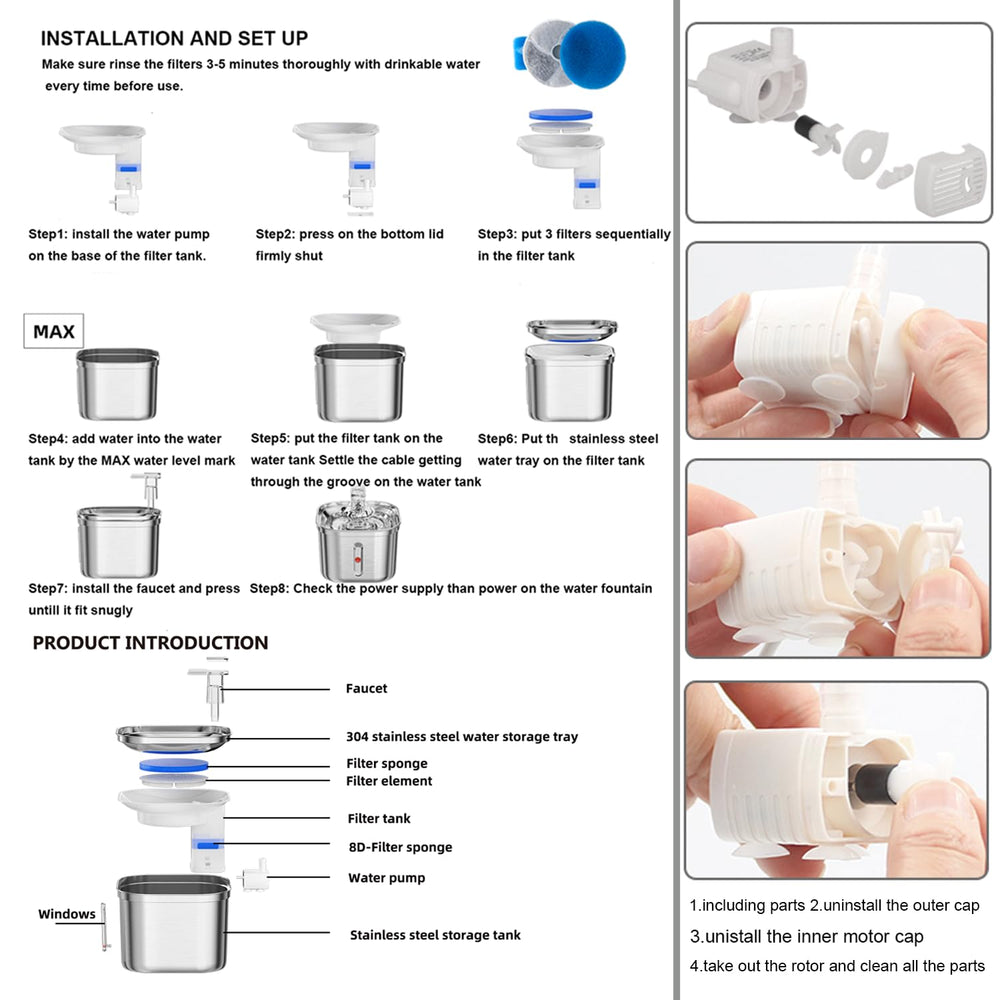 INSTALLATION AND SET UP

Make sure rinse the filters 3-5 minutes thoroughly with drinkable water every time before use.

Step1: install the water pump on the base of the filter tank.

Step2: press on the bottom lid firmly shut

Step3: put 3 filters sequentially in the filter tank

MAX

Step4: add water into the water tank by the MAX water level mark

Step5: put the filter tank on the water tank Settle the cable getting through the groove on the water tank

Step6: Put th stainless steel water tray on the filter tank

Step7: install the faucet and press untill it fit snugly

Step8: Check the power supply than power on the water fountain

PRODUCT INTRODUCTION

Faucet

304 stainless steel water storage tray

Filter sponge

Filter element

Filter tank

8D-Filter sponge

Water pump

Windows

Stainless steel storage tank

1.including parts 2.uninstall the outer cap

3.unistall the inner motor cap

4.take out the rotor and clean all the parts