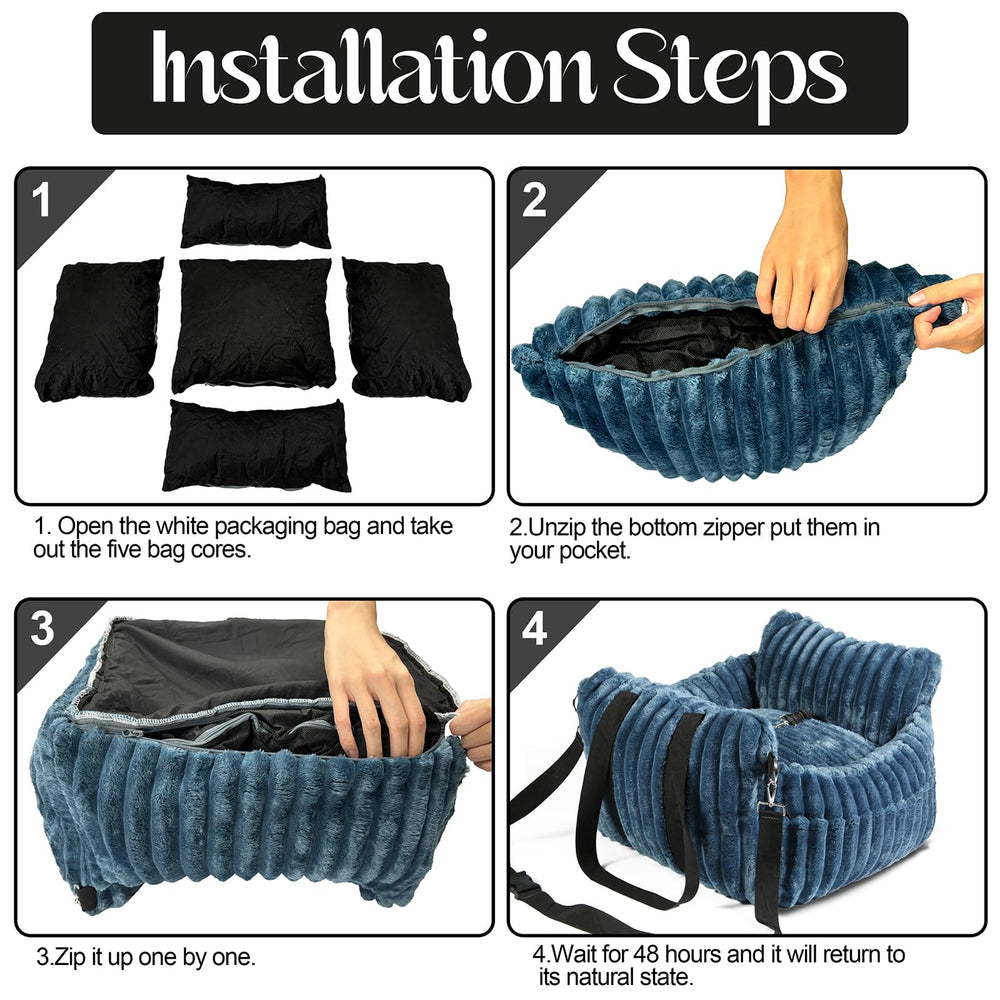 Installation Steps

1

1. Open the white packaging bag and take out the five bag cores.

2

2.Unzip the bottom zipper put them in your pocket.

3

3.Zip it up one by one.

4

4.Wait for 48 hours and it will return to its natural state.