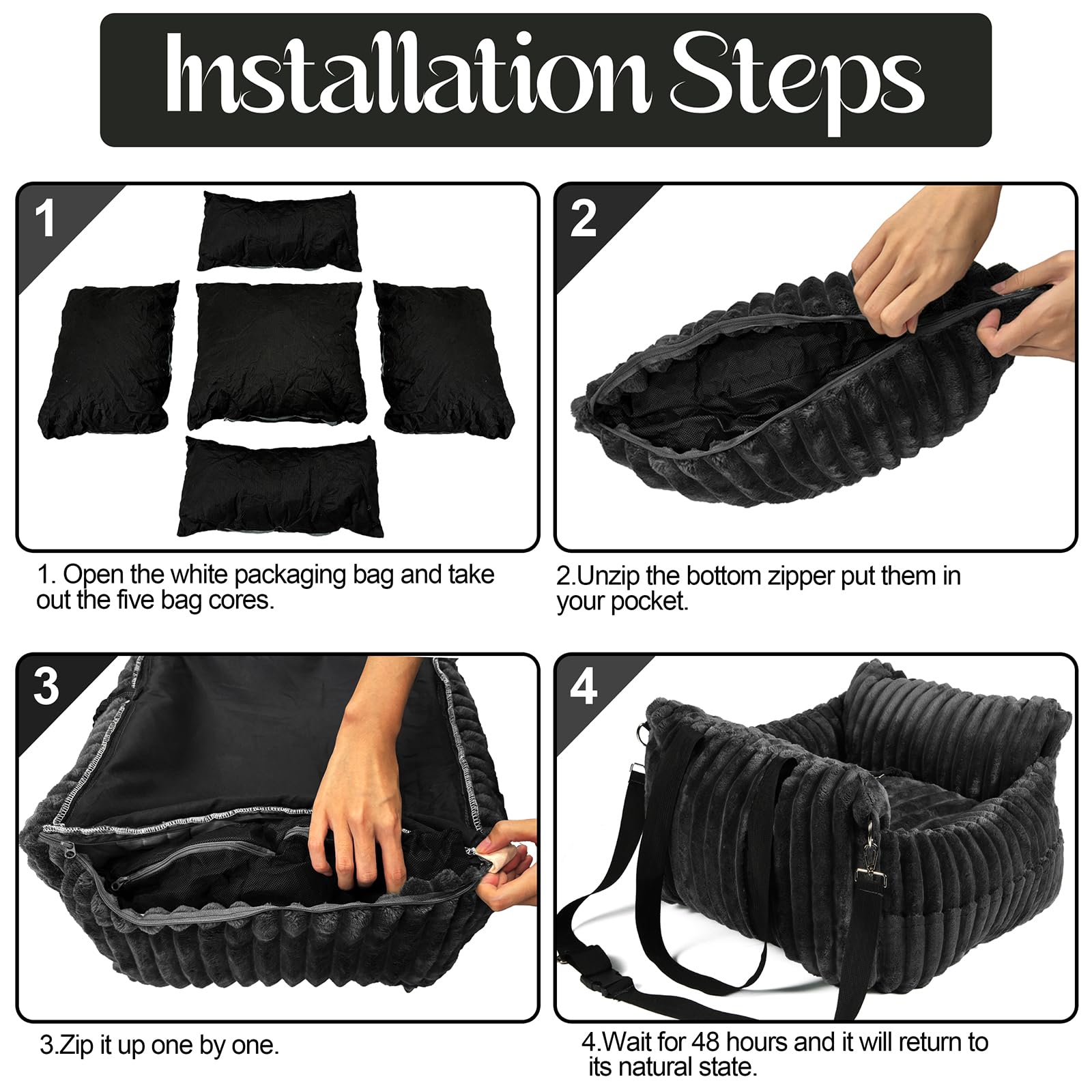 Installation Steps

1

1. Open the white packaging bag and take out the five bag cores.

2

2.Unzip the bottom zipper put them in your pocket.

3

3.Zip it up one by one.

4

4.Wait for 48 hours and it will return to its natural state.