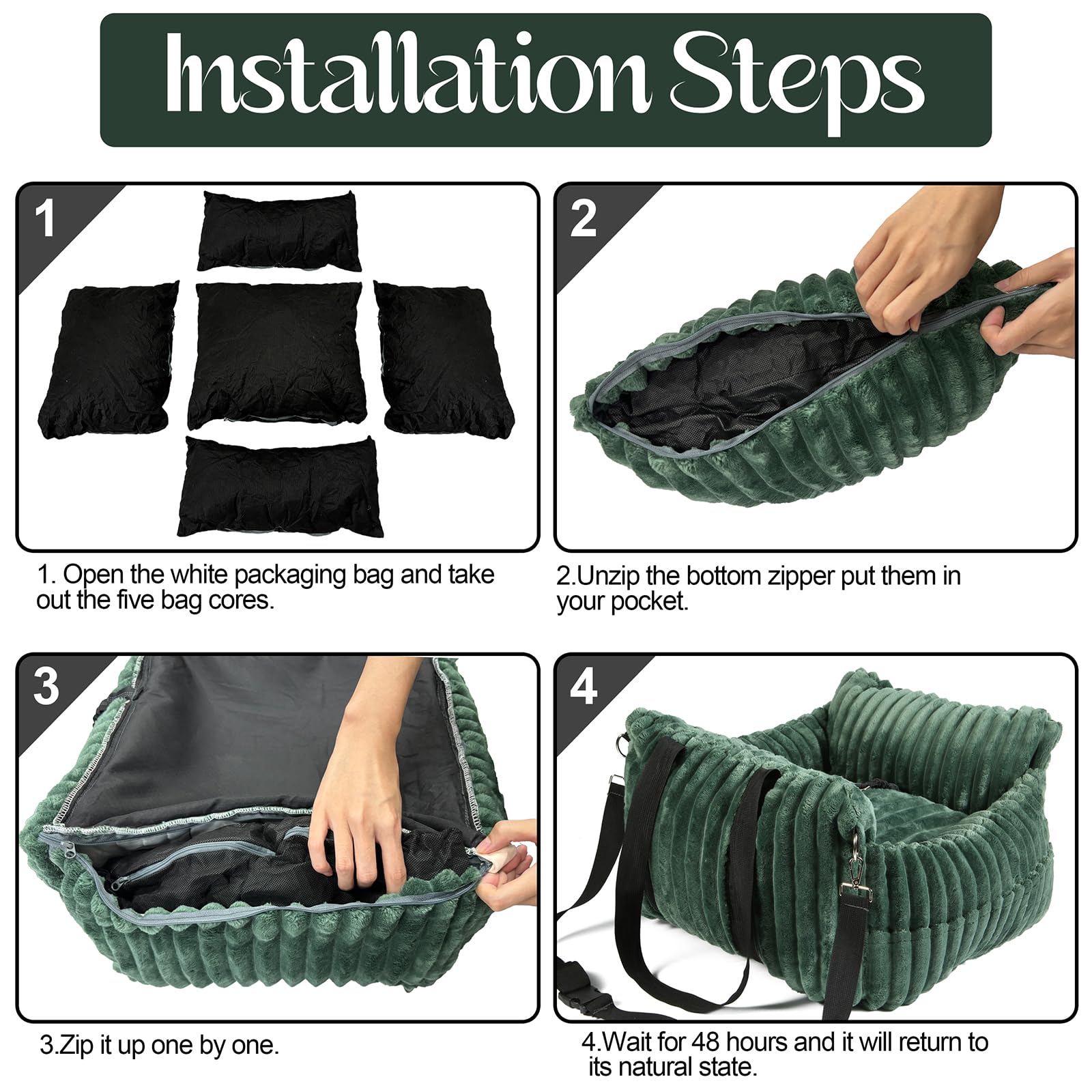 Installation Steps

1

1. Open the white packaging bag and take out the five bag cores.

2

2.Unzip the bottom zipper put them in your pocket.

3

3.Zip it up one by one.

4

4.Wait for 48 hours and it will return to its natural state.