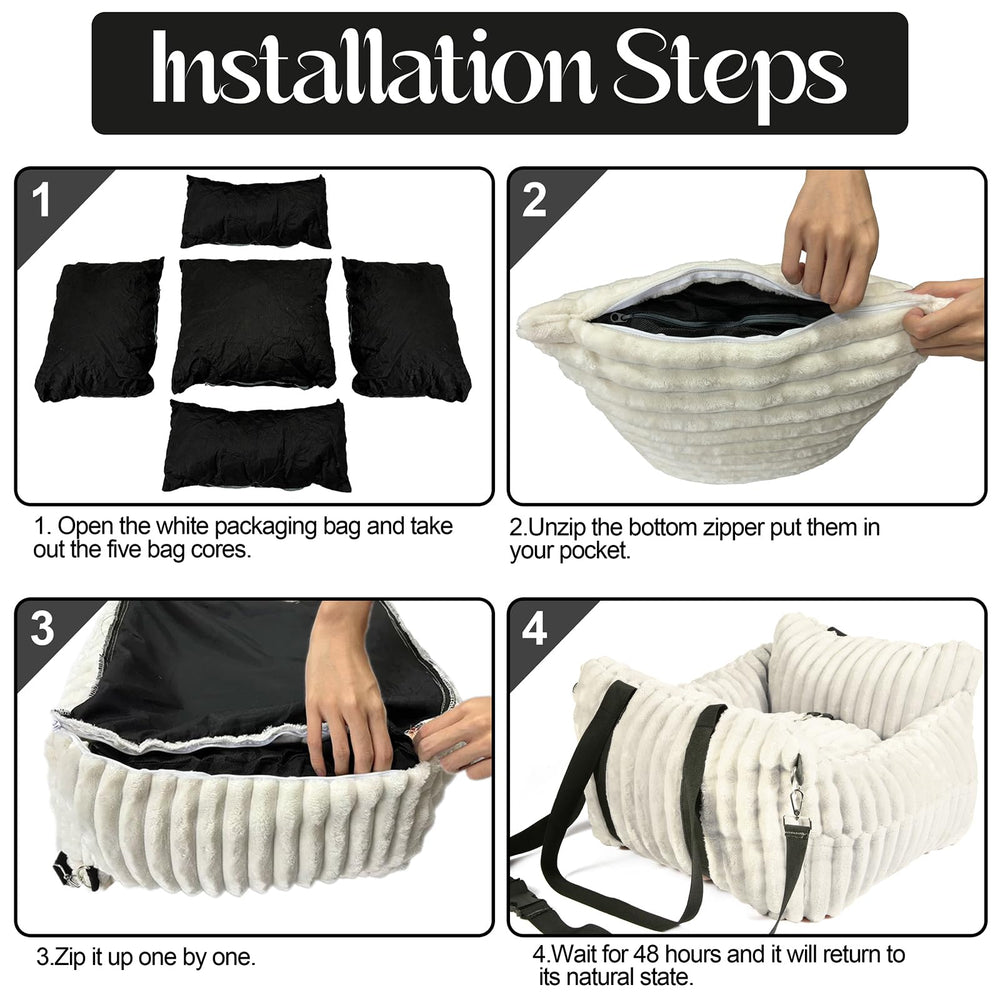 Installation Steps

1

1. Open the white packaging bag and take out the five bag cores.

2

2.Unzip the bottom zipper put them in your pocket.

3

3.Zip it up one by one.

4

4.Wait for 48 hours and it will return to its natural state.