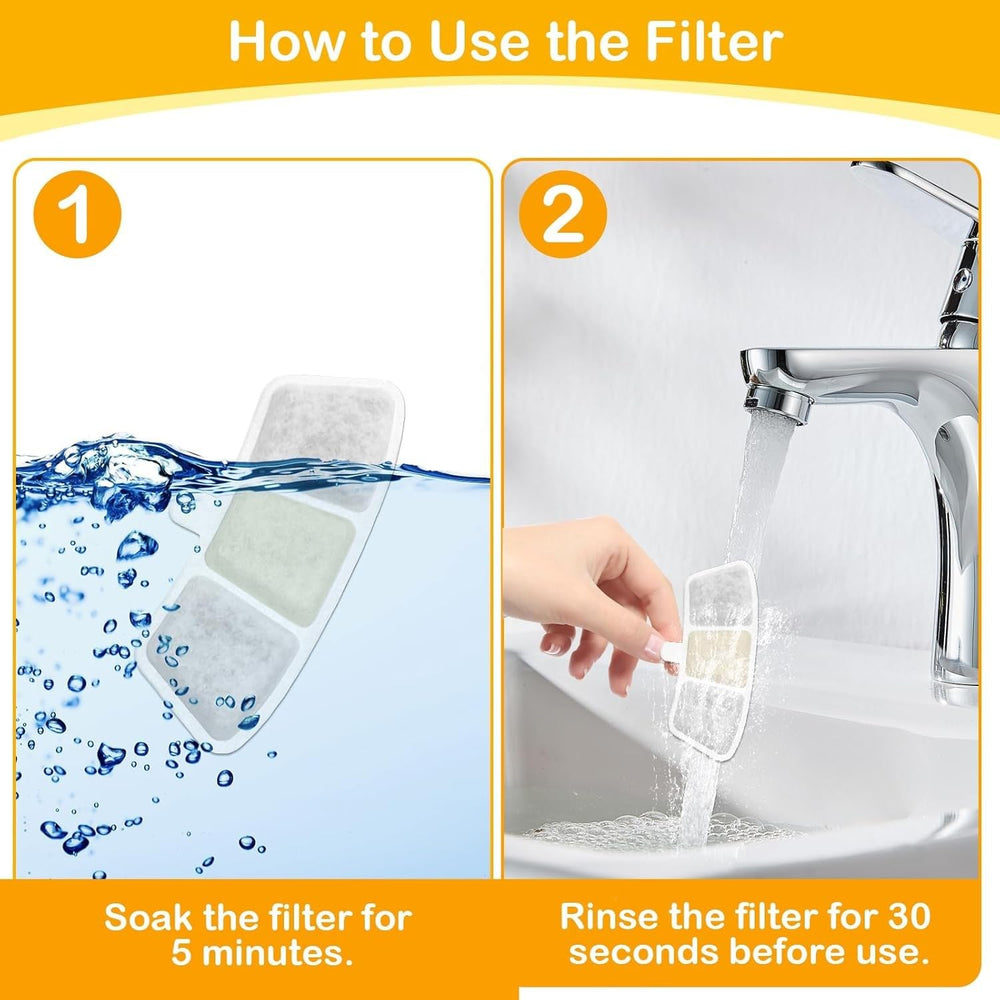 How to Use the Filter

1

Soak the filter for 5 minutes.

2

Rinse the filter for 30 seconds before use.