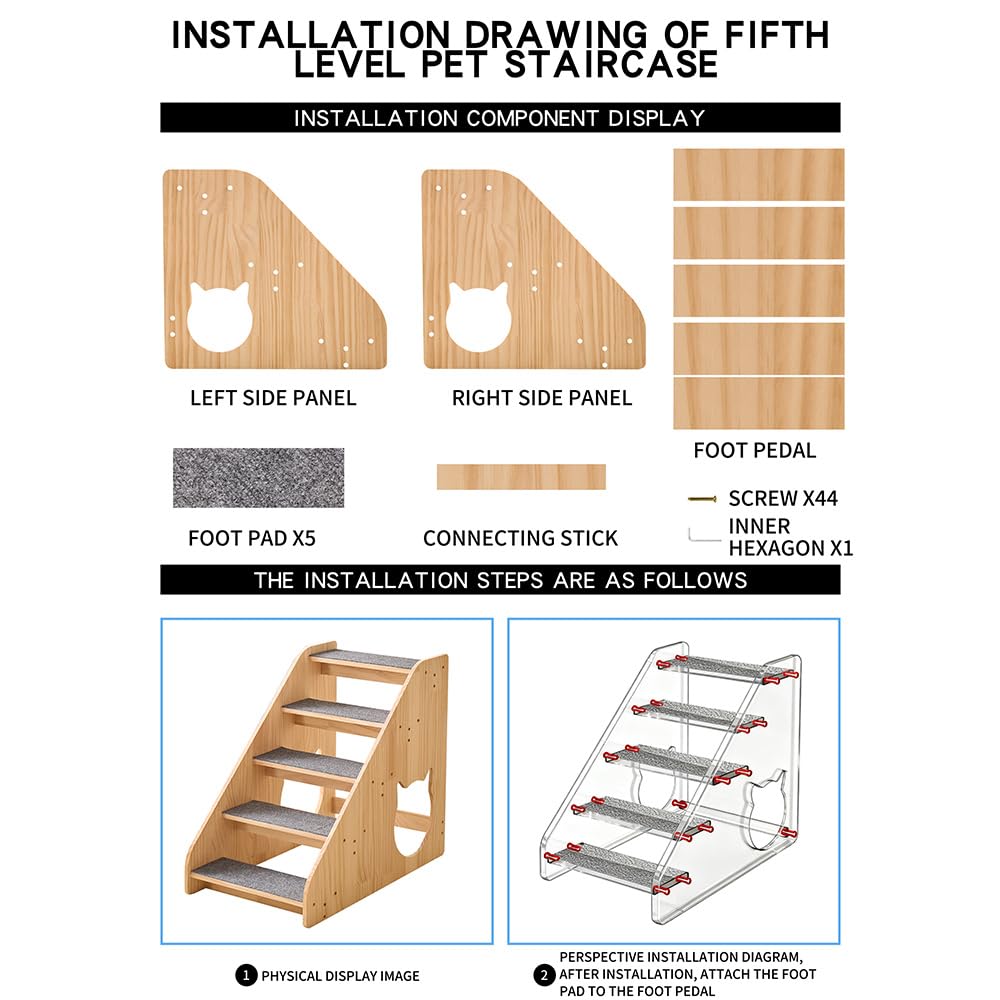 INSTALLATION DRAWING OF FIFTH LEVEL PET STAIRCASE

INSTALLATION COMPONENT DISPLAY

LEFT SIDE PANEL

RIGHT SIDE PANEL

FOOT PEDAL

FOOT PAD X5

CONNECTING STICK

SCREW X44

INNER HEXAGON X1

THE INSTALLATION STEPS ARE AS FOLLOWS

1 PHYSICAL DISPLAY IMAGE

2 PERSPECTIVE INSTALLATION DIAGRAM, AFTER INSTALLATION, ATTACH THE FOOT PAD TO THE FOOT PEDAL