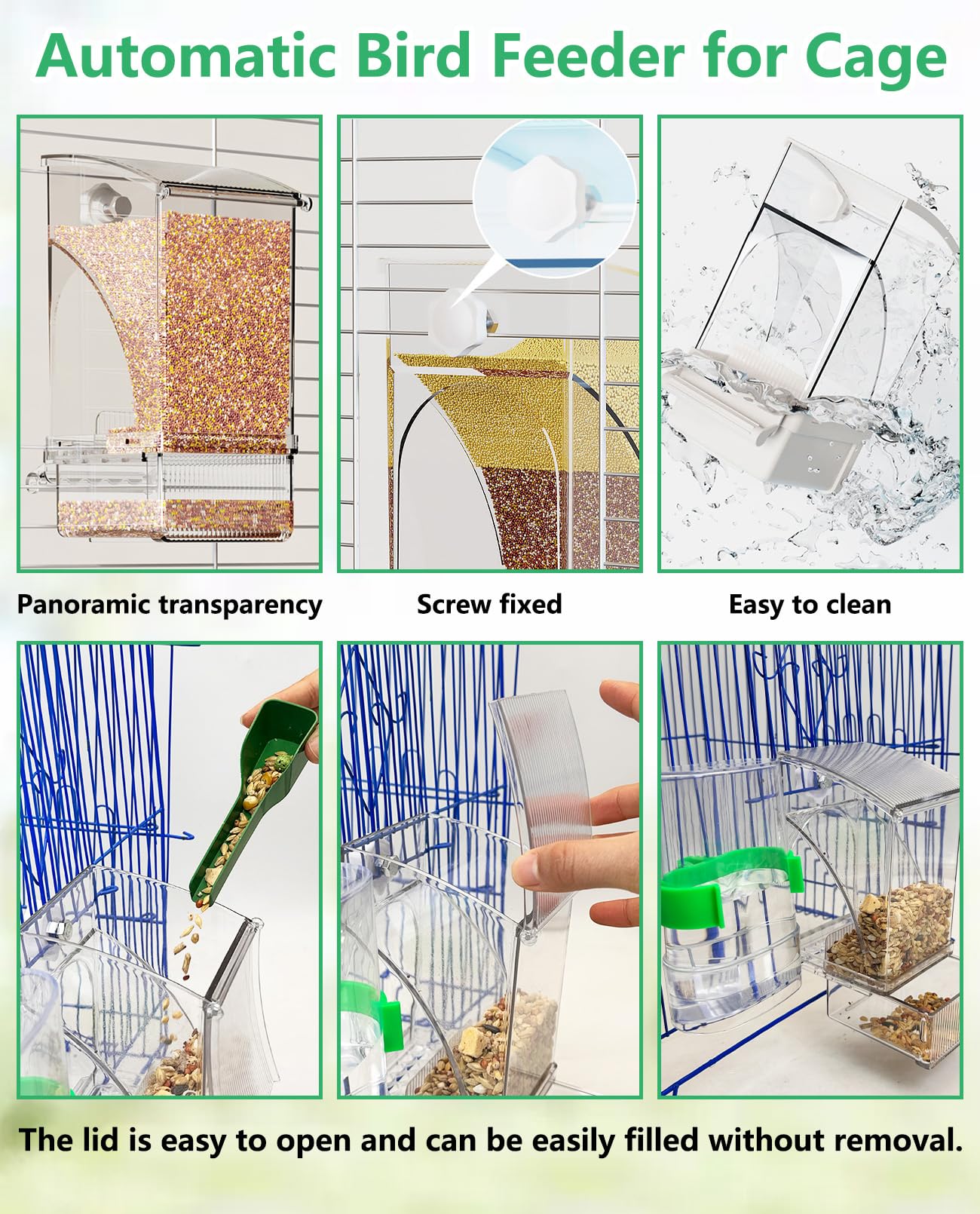 Automatic Bird Feeder for Cage

Panoramic transparency

Screw fixed

Easy to clean

The lid is easy to open and can be easily filled without removal.