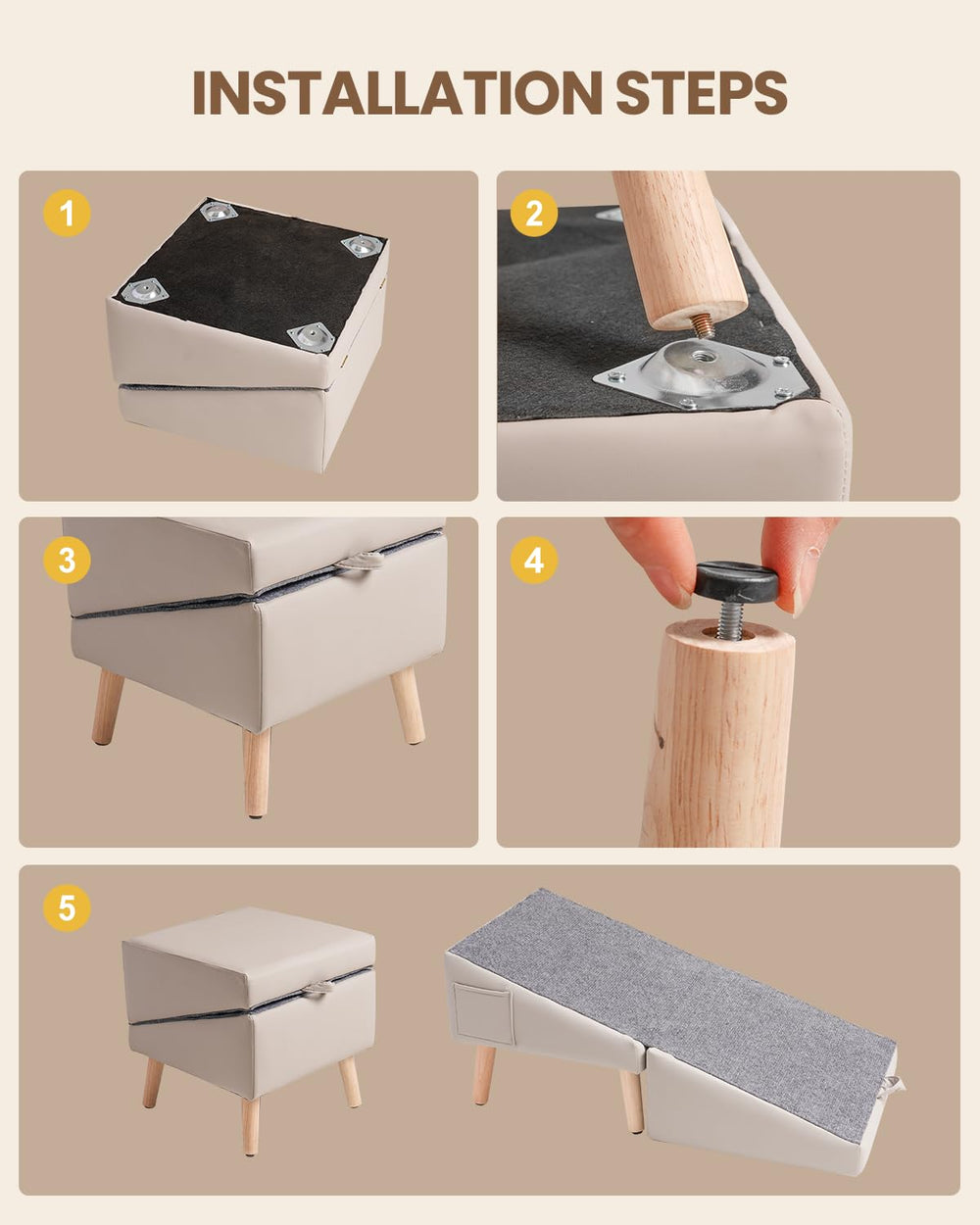 INSTALLATION STEPS

1

2

3

4

5