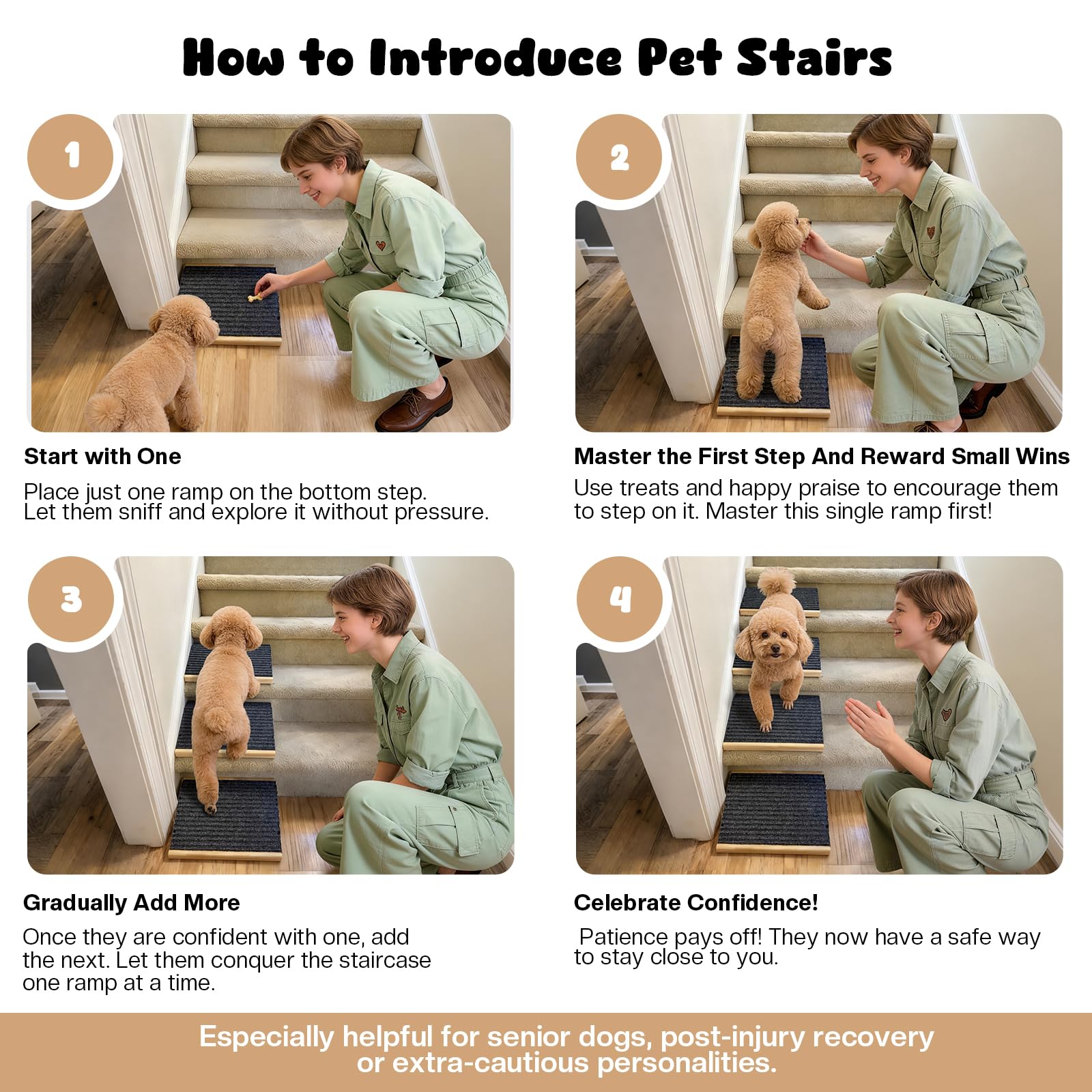 How to Introduce Pet Stairs

1

Start with One

Place just one ramp on the bottom step. Let them sniff and explore it without pressure.

2

Master the First Step And Reward Small Wins

Use treats and happy praise to encourage them to step on it. Master this single ramp first!

3

Gradually Add More

Once they are confident with one, add the next. Let them conquer the staircase one ramp at a time.

4

Celebrate Confidence!

Patience pays off! They now have a safe way to stay close to you.

Especially helpful for senior dogs, post-injury recovery or extra-cautious personalities.