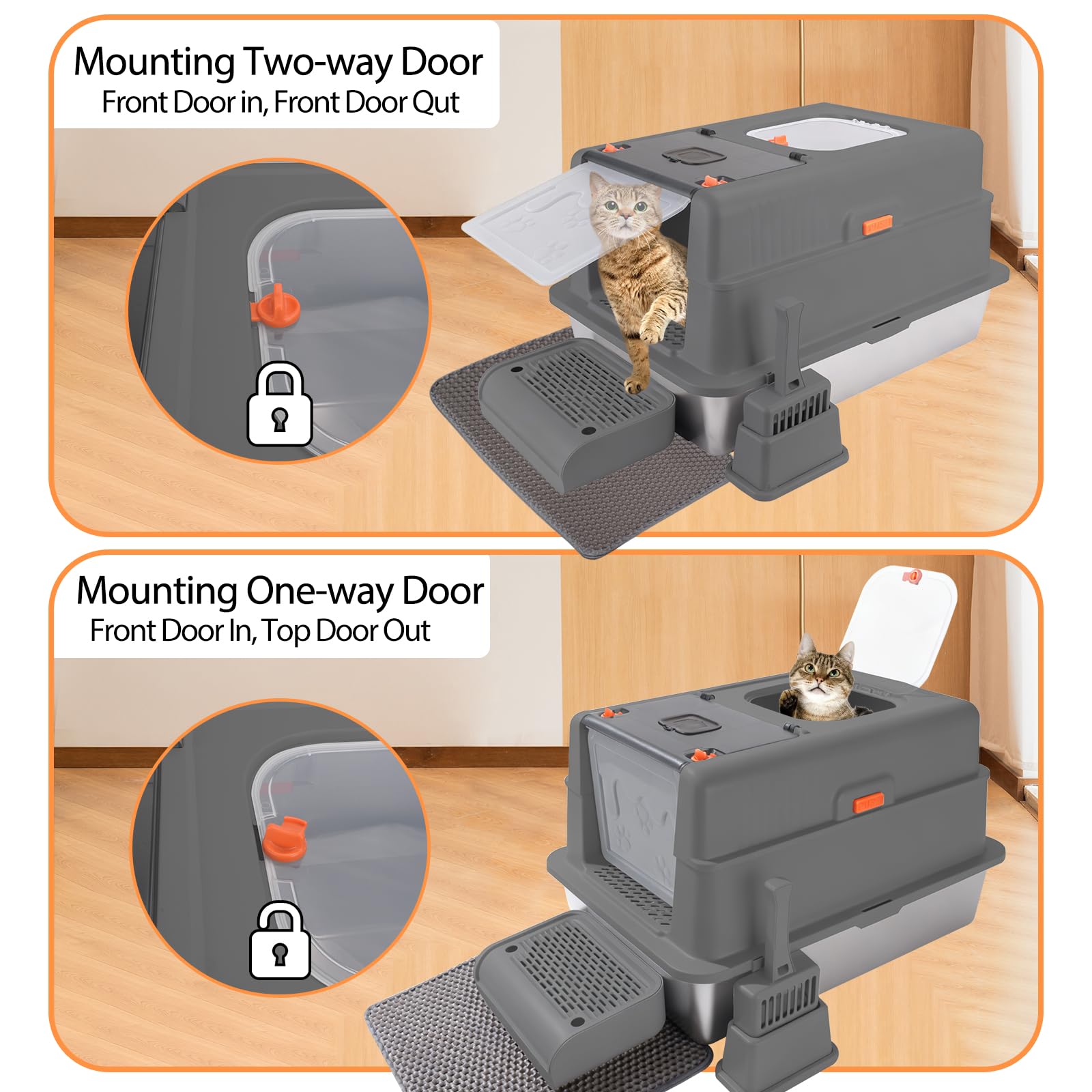 Mounting Two-way Door
Front Door in, Front Door Qut

Mounting One-way Door
Front Door In, Top Door Out