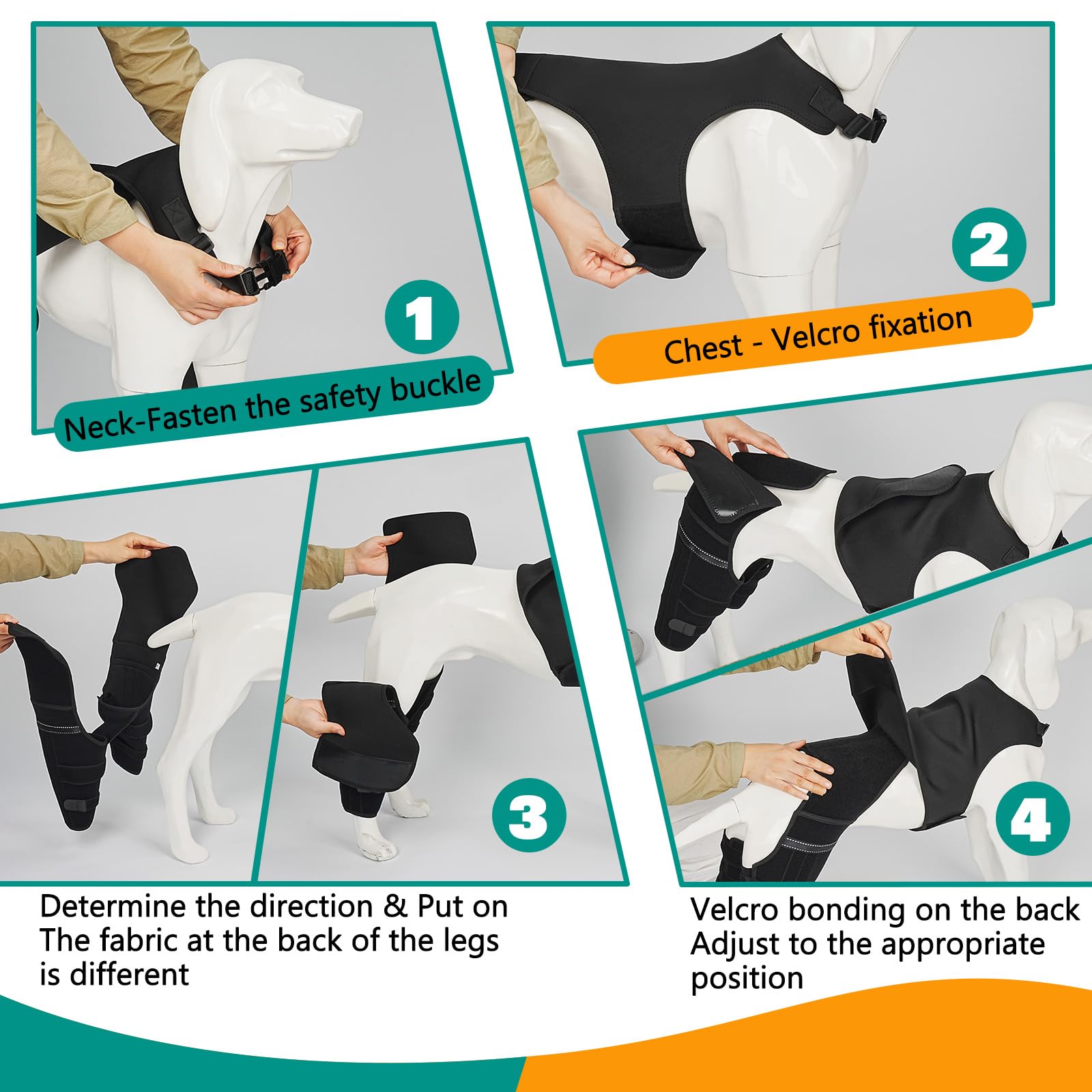 1

Neck-Fasten the safety buckle

2

Chest - Velcro fixation

3

Determine the direction & Put on
The fabric at the back of the legs is different

4

Velcro bonding on the back
Adjust to the appropriate position