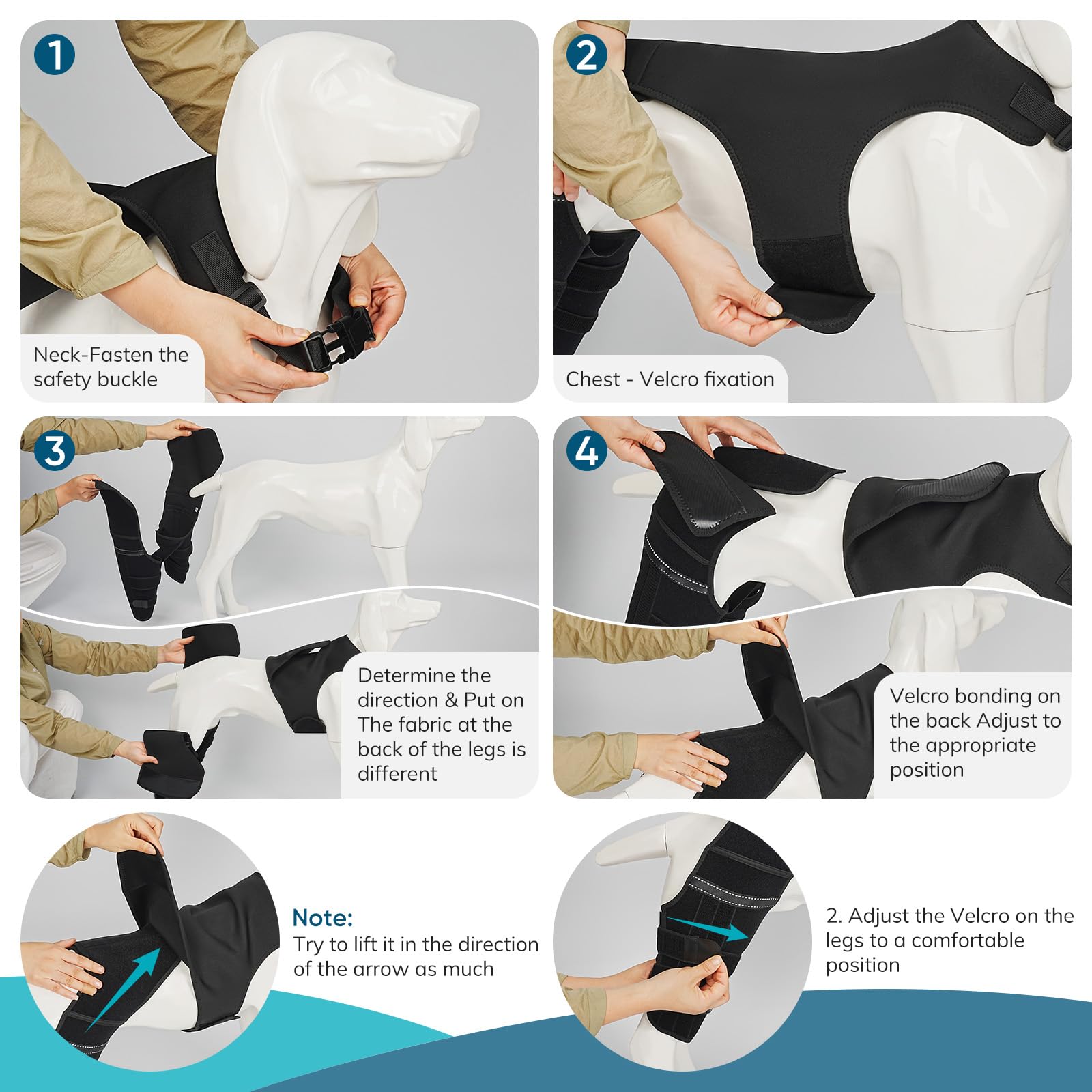 1

Neck-Fasten the safety buckle

2

Chest - Velcro fixation

3

Determine the direction & Put on The fabric at the back of the legs is different

4

Velcro bonding on the back Adjust to the appropriate position

Note:
Try to lift it in the direction of the arrow as much

2. Adjust the Velcro on the legs to a comfortable position