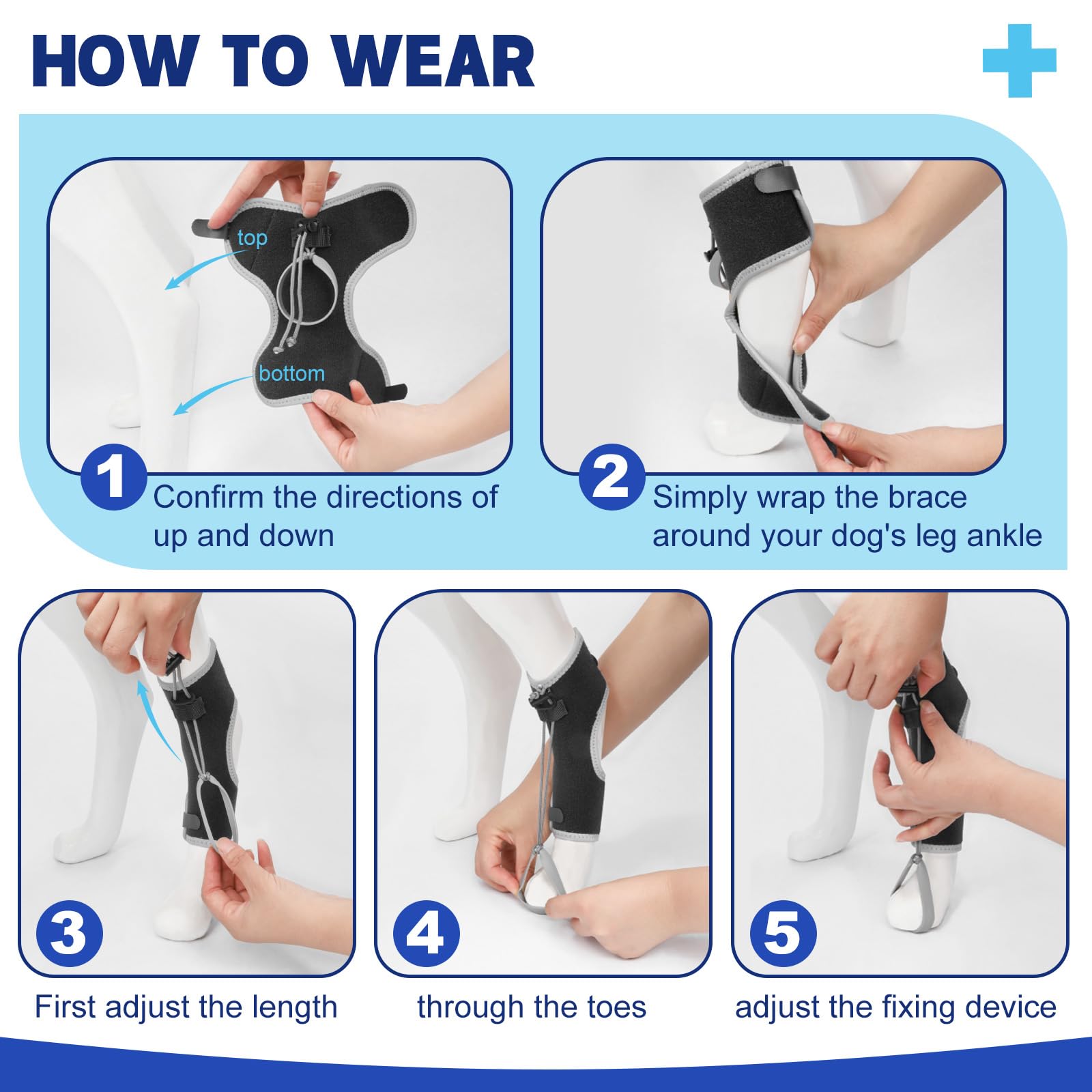 HOW TO WEAR

top

bottom

1 Confirm the directions of up and down

2 Simply wrap the brace around your dog's leg ankle

3 First adjust the length

4 through the toes

5 adjust the fixing device