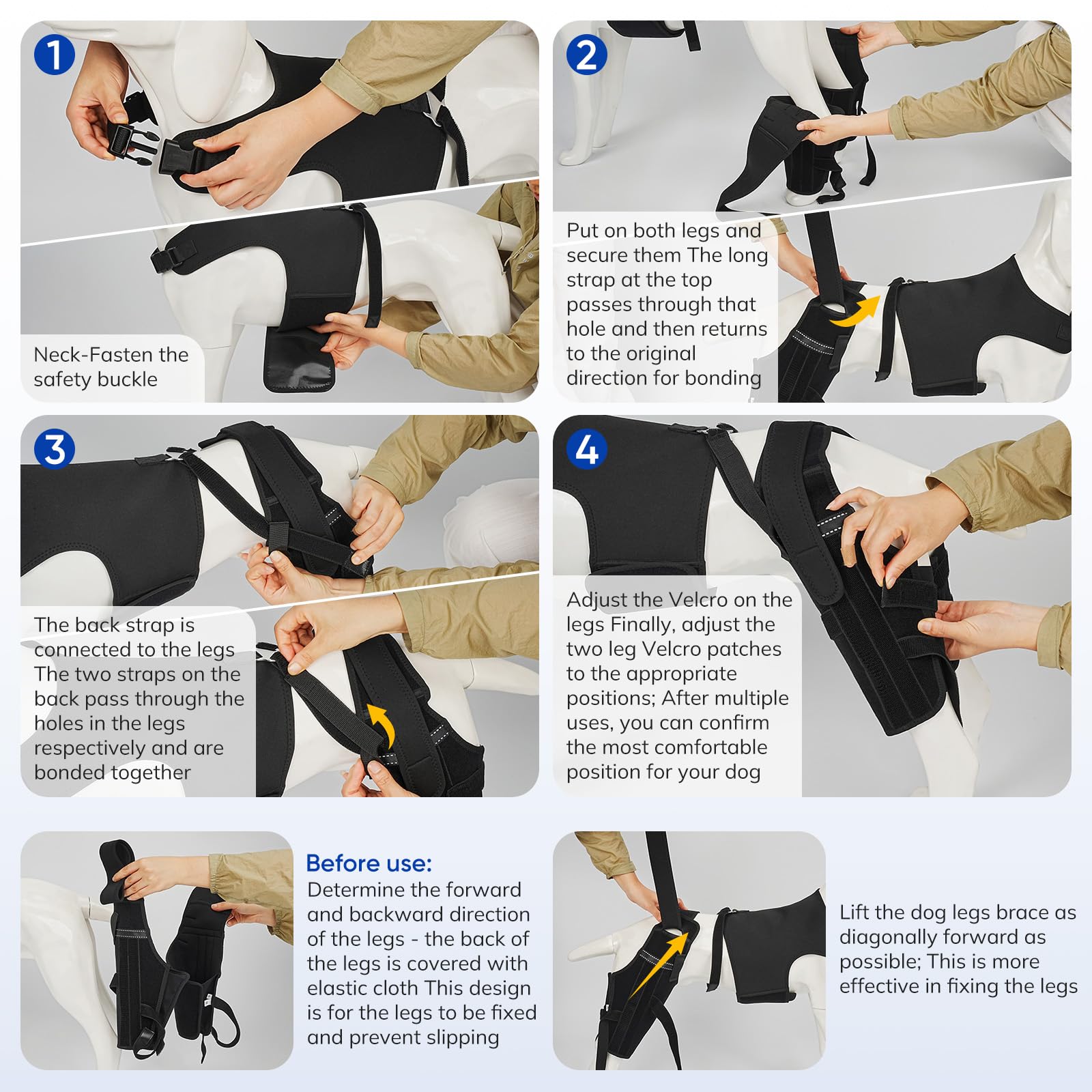 1

Neck-Fasten the safety buckle

2

Put on both legs and secure them The long strap at the top passes through that hole and then returns to the original direction for bonding

3

The back strap is connected to the legs The two straps on the back pass through the holes in the legs respectively and are bonded together

4

Adjust the Velcro on the legs Finally, adjust the two leg Velcro patches to the appropriate positions; After multiple uses, you can confirm the most comfortable position for your dog

Before use:
Determine the forward and backward direction of the legs - the back of the legs is covered with elastic cloth This design is for the legs to be fixed and prevent slipping

Lift the dog legs brace as diagonally forward as possible; This is more effective in fixing the legs