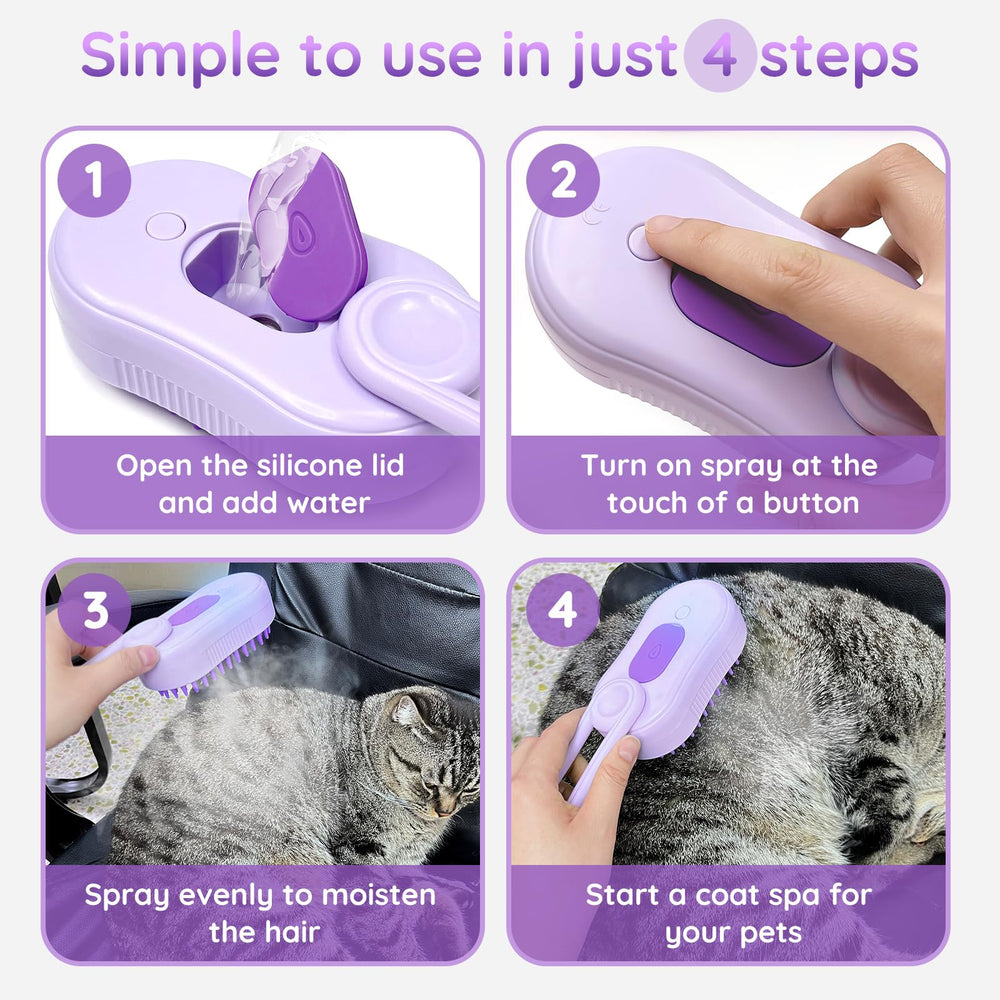 Simple to use in just 4 steps

1
Open the silicone lid and add water

2
Turn on spray at the touch of a button

3
Spray evenly to moisten the hair

4
Start a coat spa for your pets