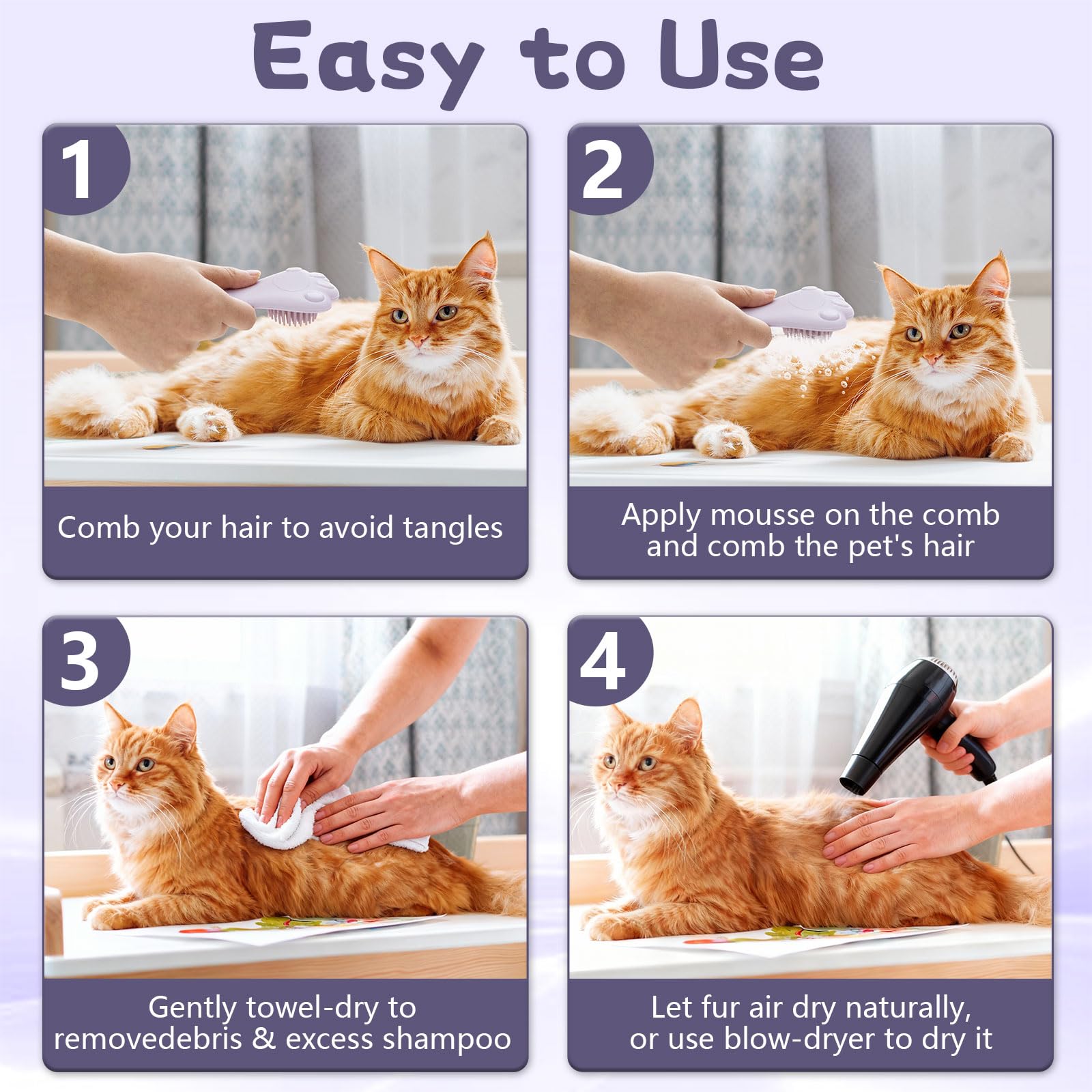 Easy to Use

1

Comb your hair to avoid tangles

2

Apply mousse on the comb and comb the pet's hair

3

Gently towel-dry to removedebris & excess shampoo

4

Let fur air dry naturally, or use blow-dryer to dry it