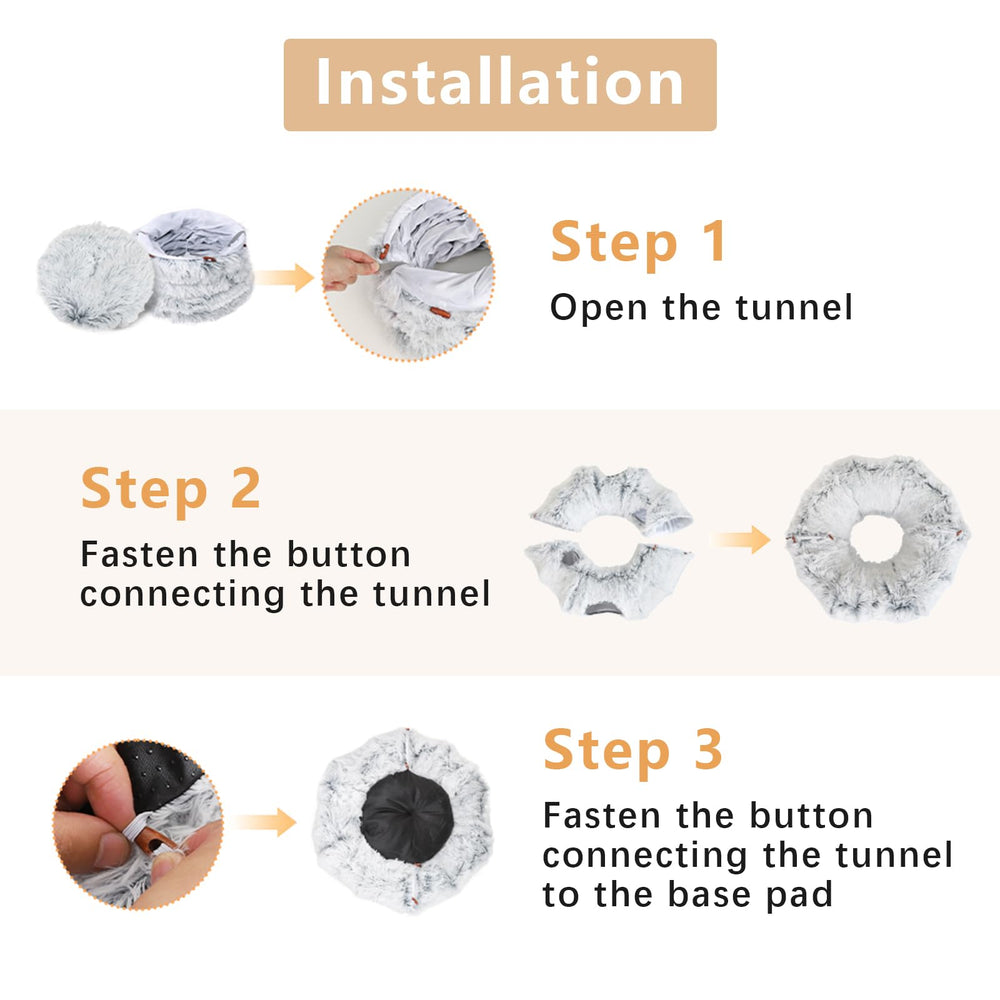 Installation

Step 1
Open the tunnel

Step 2
Fasten the button connecting the tunnel

Step 3
Fasten the button connecting the tunnel to the base pad