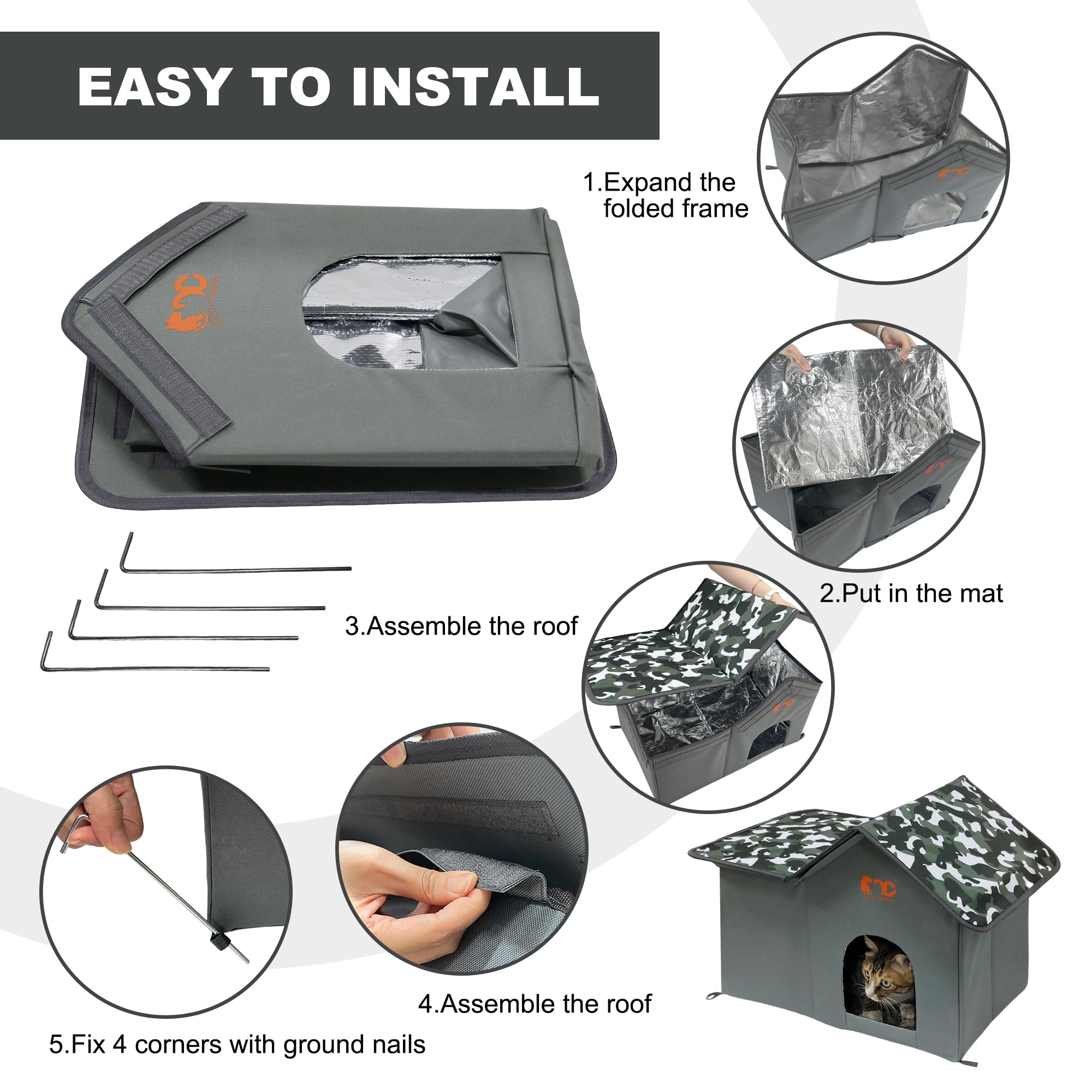 EASY TO INSTALL

1.Expand the folded frame

2.Put in the mat

3.Assemble the roof

4.Assemble the roof

5.Fix 4 corners with ground nails