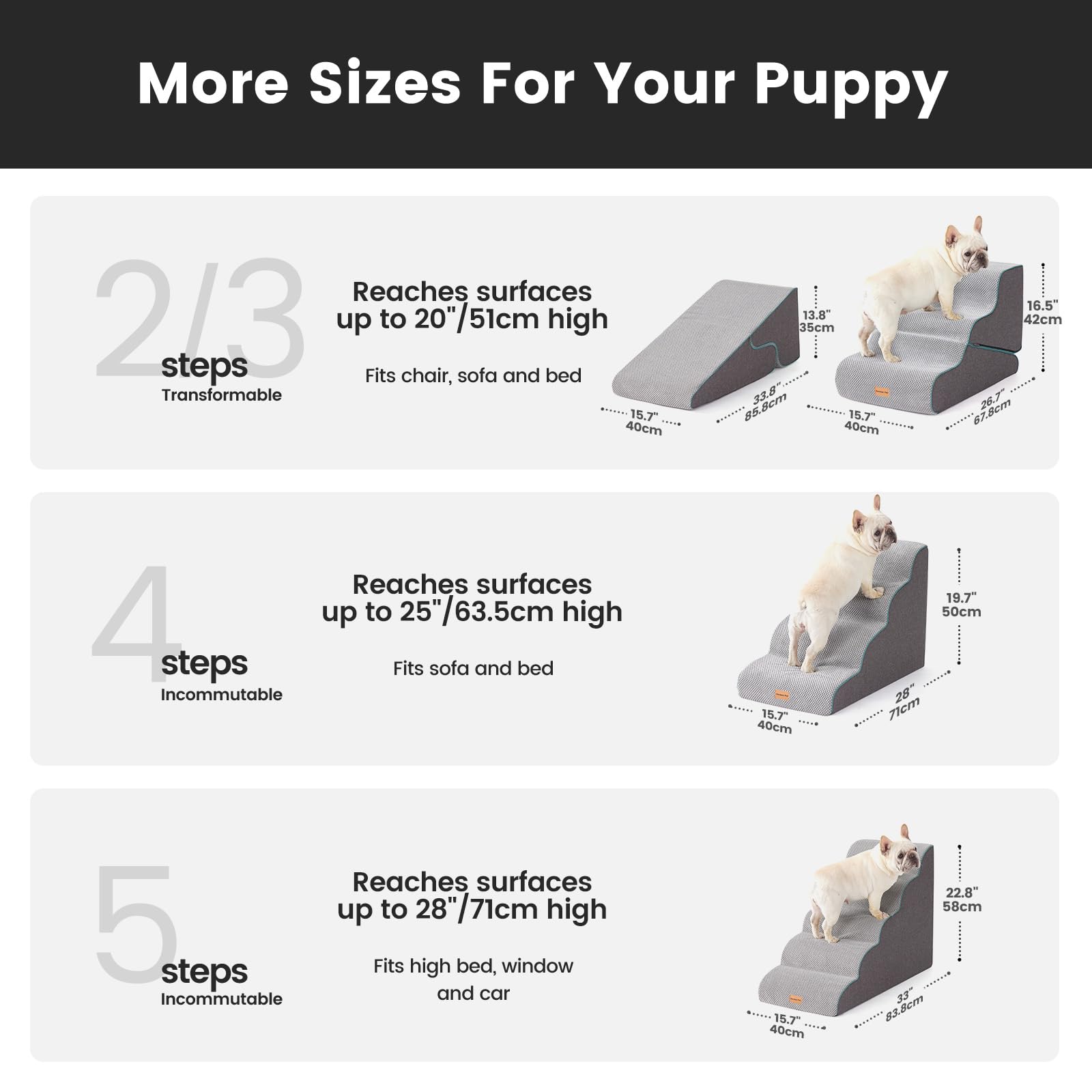 More Sizes For Your Puppy

2/3 steps
Transformable

Reaches surfaces up to 20"/51cm high

Fits chair, sofa and bed

13.8" 35cm
15.7" 40cm
33.8" 85.8cm
16.5" 42cm
15.7" 40cm
26.7" 67.8cm

4 steps
Incommutable

Reaches surfaces up to 25"/63.5cm high

Fits sofa and bed

19.7" 50cm
15.7" 40cm
28" 71cm

5 steps
Incommutable

Reaches surfaces up to 28"/71cm high

Fits high bed, window and car

22.8" 58cm
15.7" 40cm
33" 83.8cm