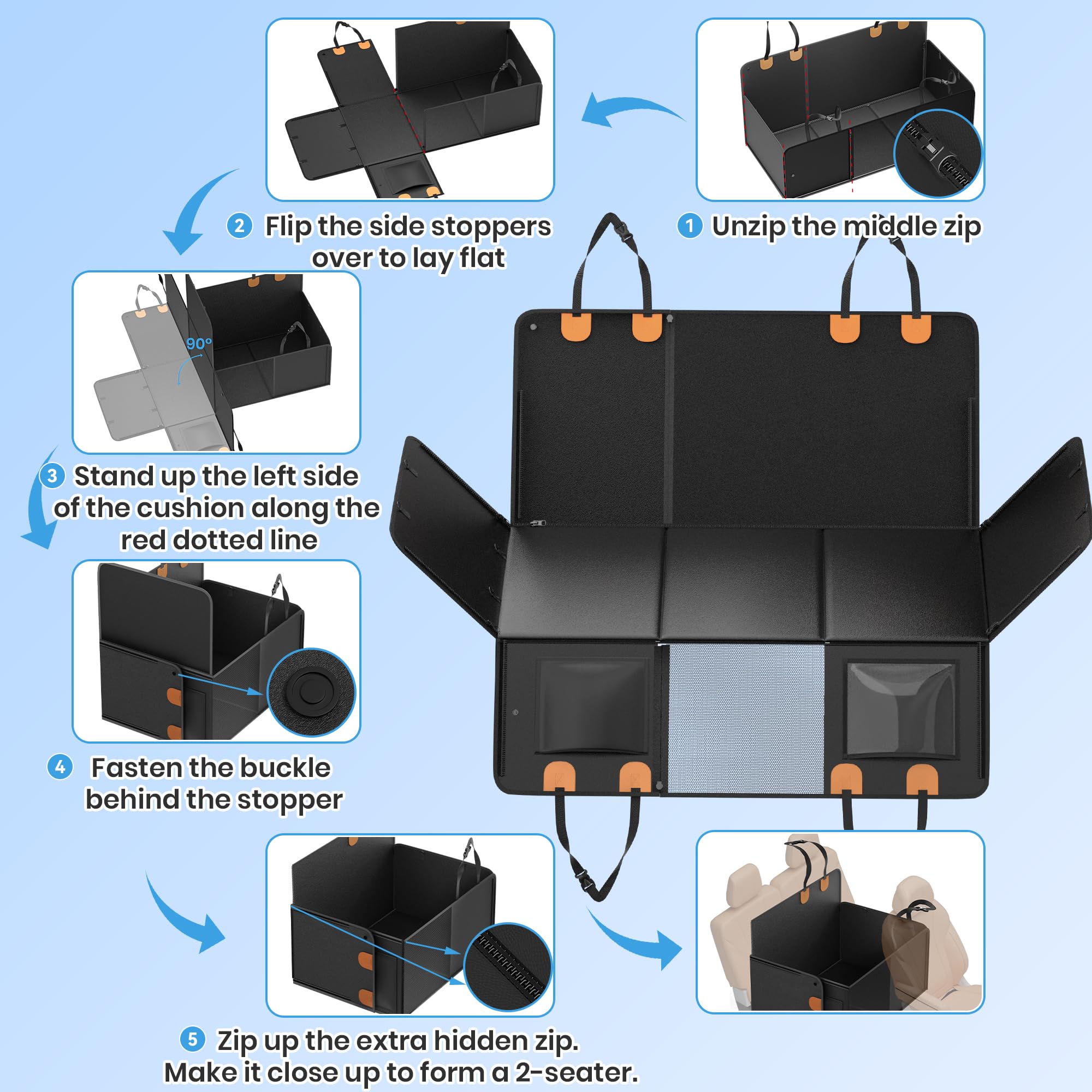 1 Unzip the middle zip

2 Flip the side stoppers over to lay flat

90°

3 Stand up the left side of the cushion along the red dotted line

4 Fasten the buckle behind the stopper

5 Zip up the extra hidden zip. Make it close up to form a 2-seater.