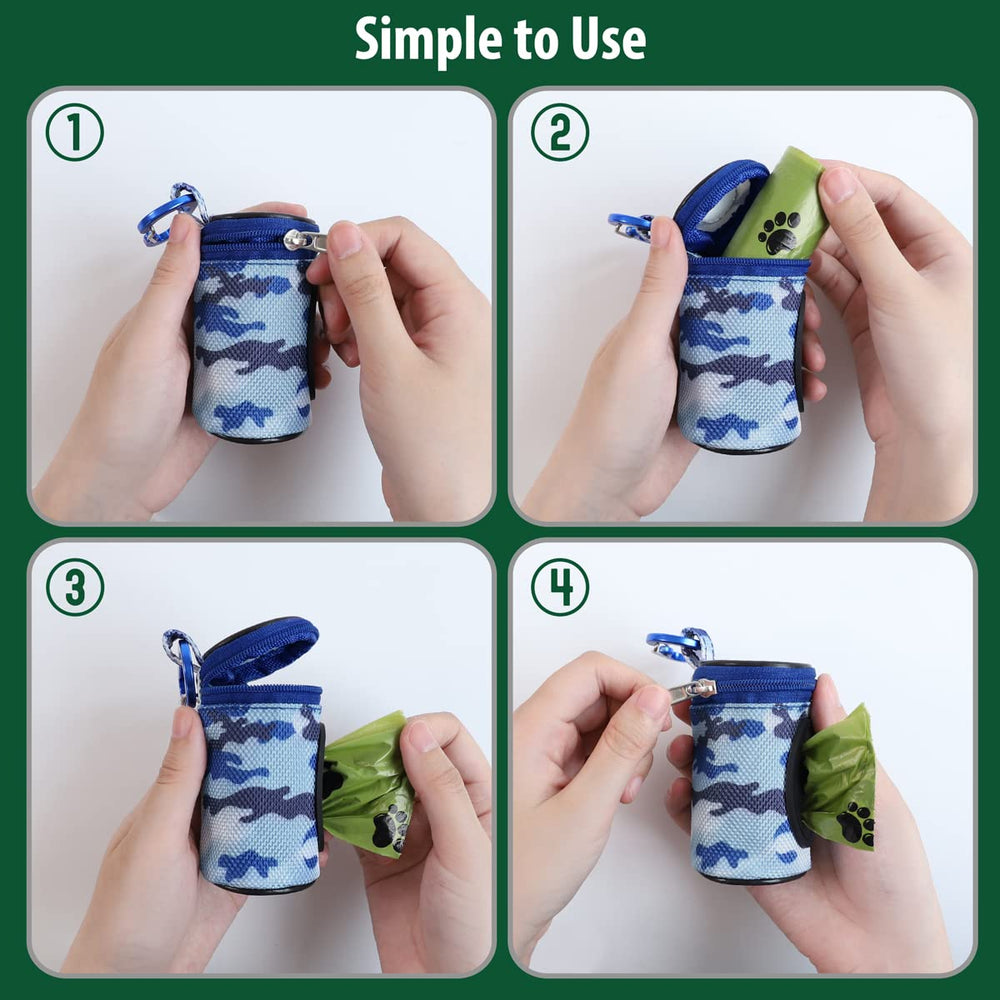 Simple to Use

①

②

③

④